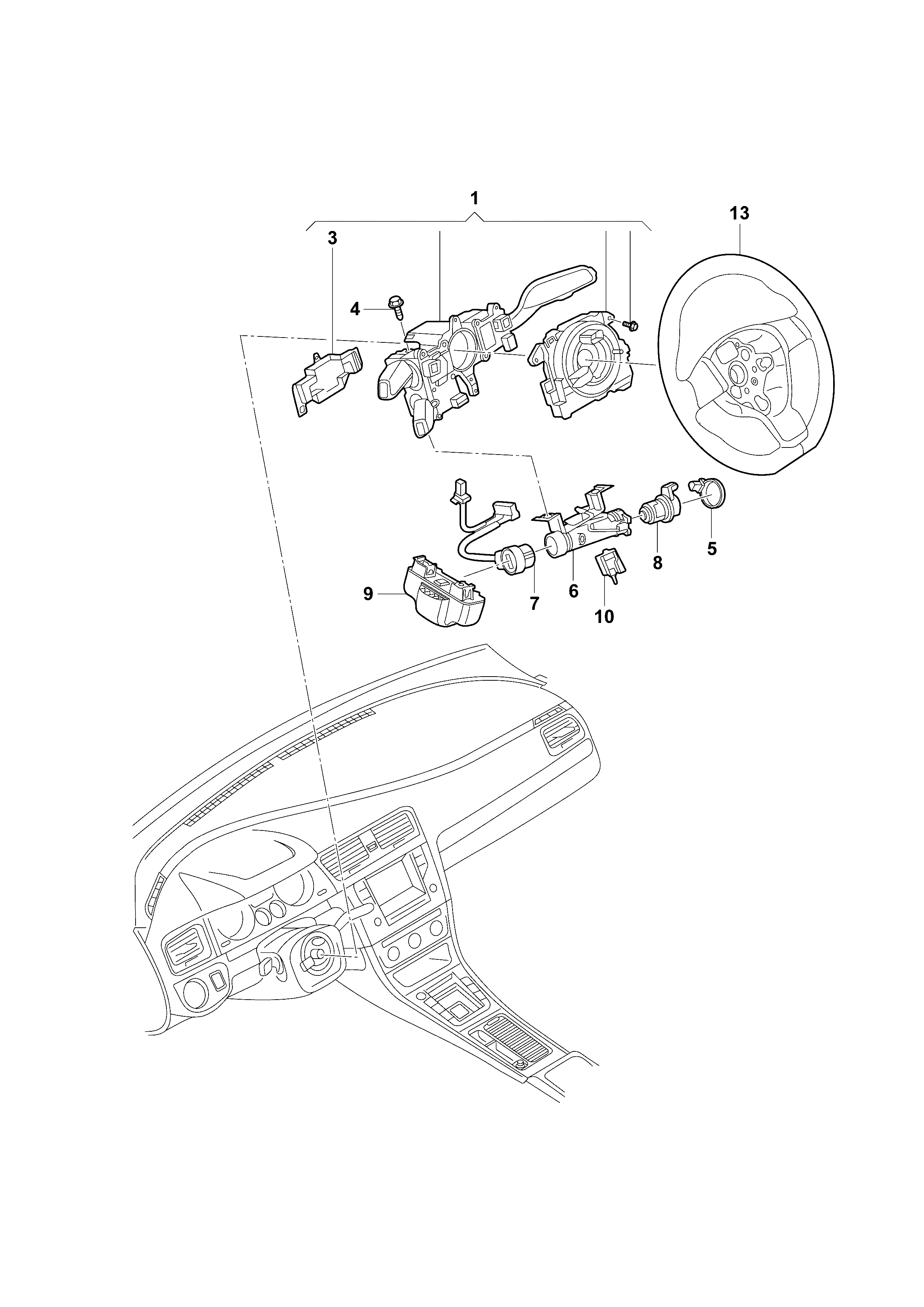 1
13
3
4
5
8
6
7
9
10