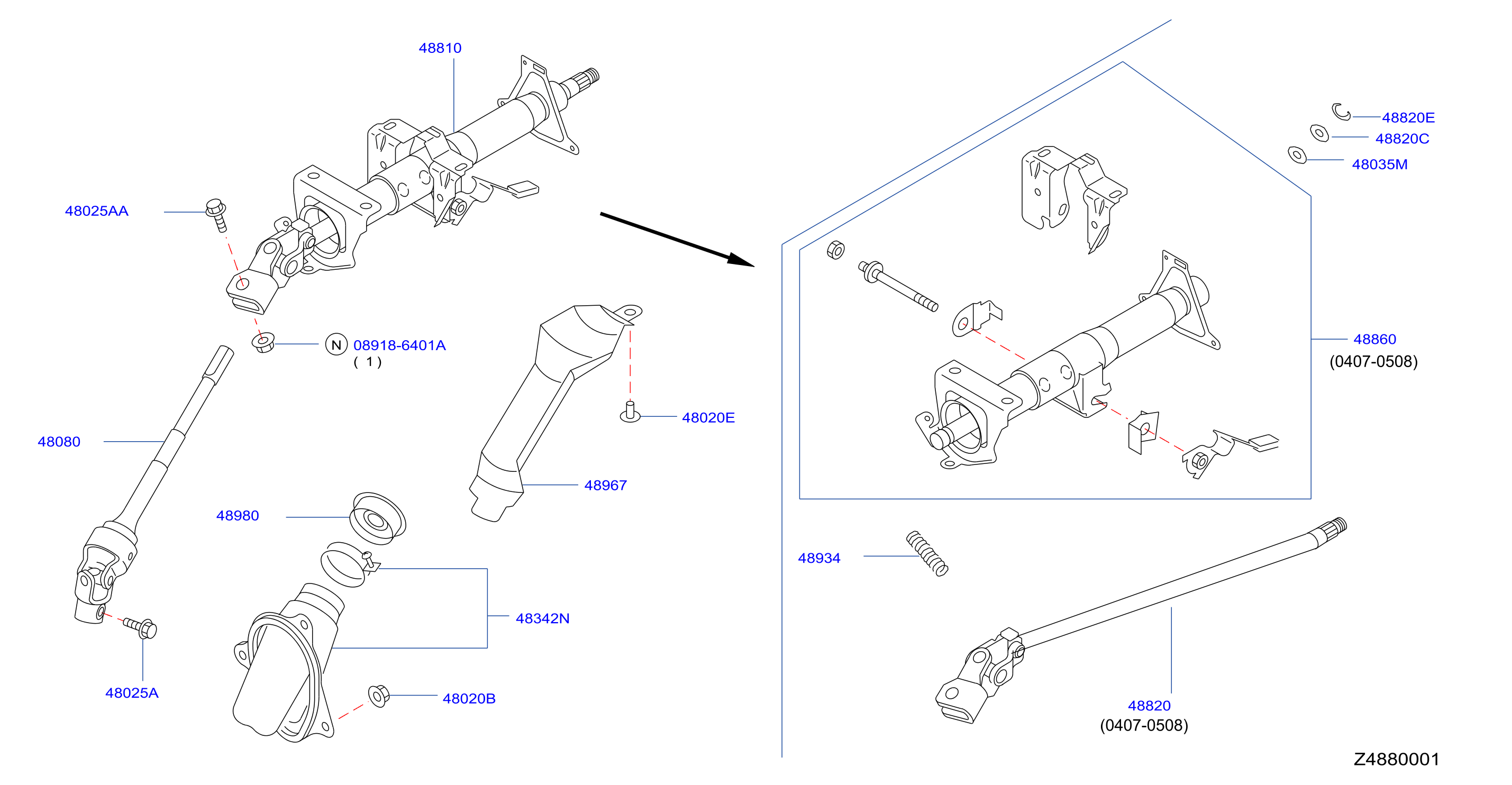 48810

48025AA

N 08918-6401A
( 1 )

48080

48020E

48967

48980

48342N

48025A

48020B

48820E

48820C

48035M

48860
(0407-0508)

48934

48820
(0407-0508)

Z4880001