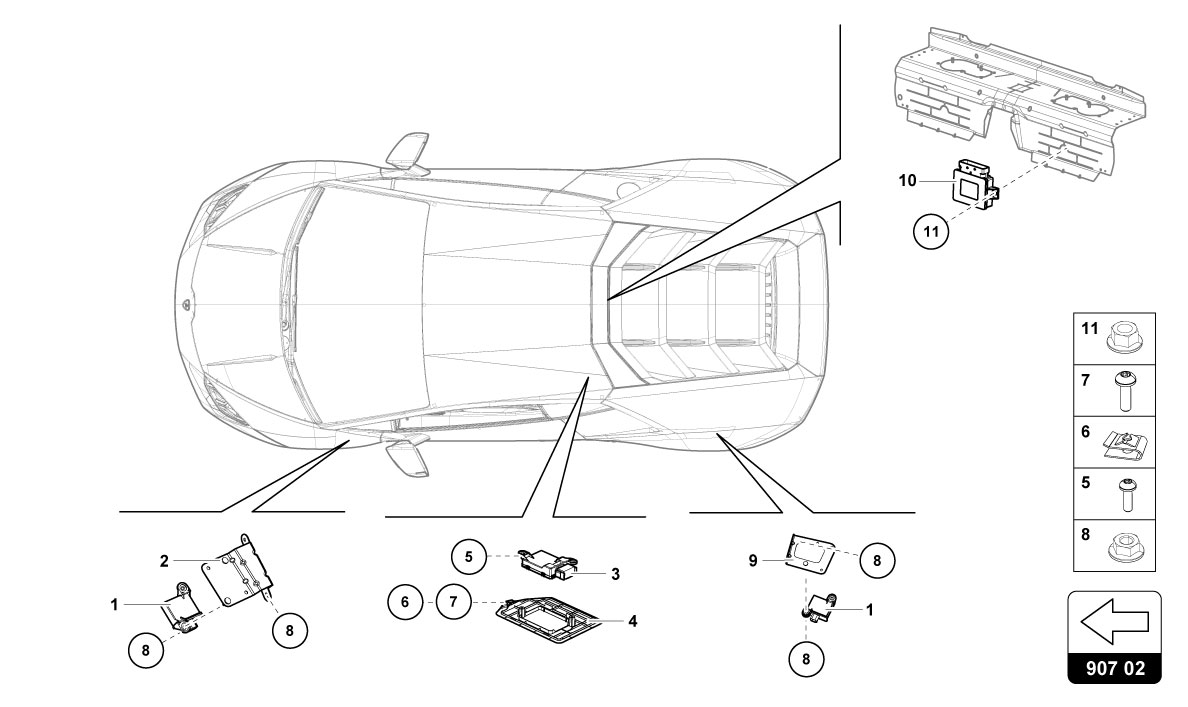 10
11
11
7
6
5
8
2
1
8
8
5
3
6
7
4
9
8
1
8
907 02