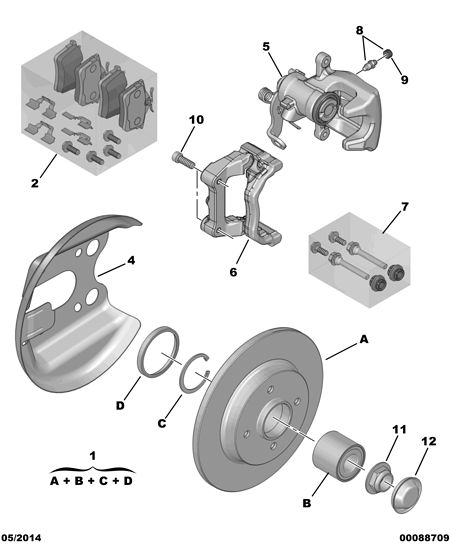 8
5
9
10
2
7
4
6
A
D
C
11
12
1
A + B + C + D
B
05/2014
00088709