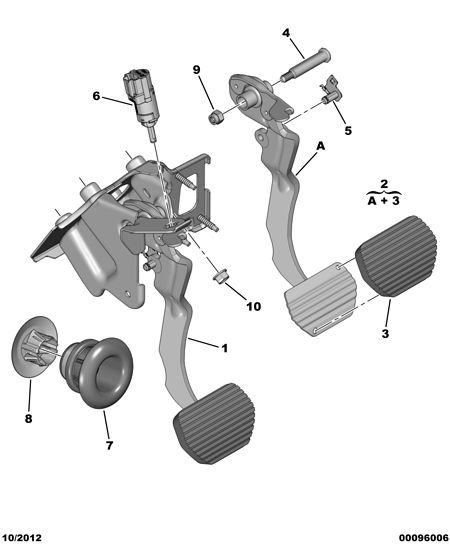 4
9
6
5
A
2
A + 3
10
3
1
8
7
10/2012
00096006