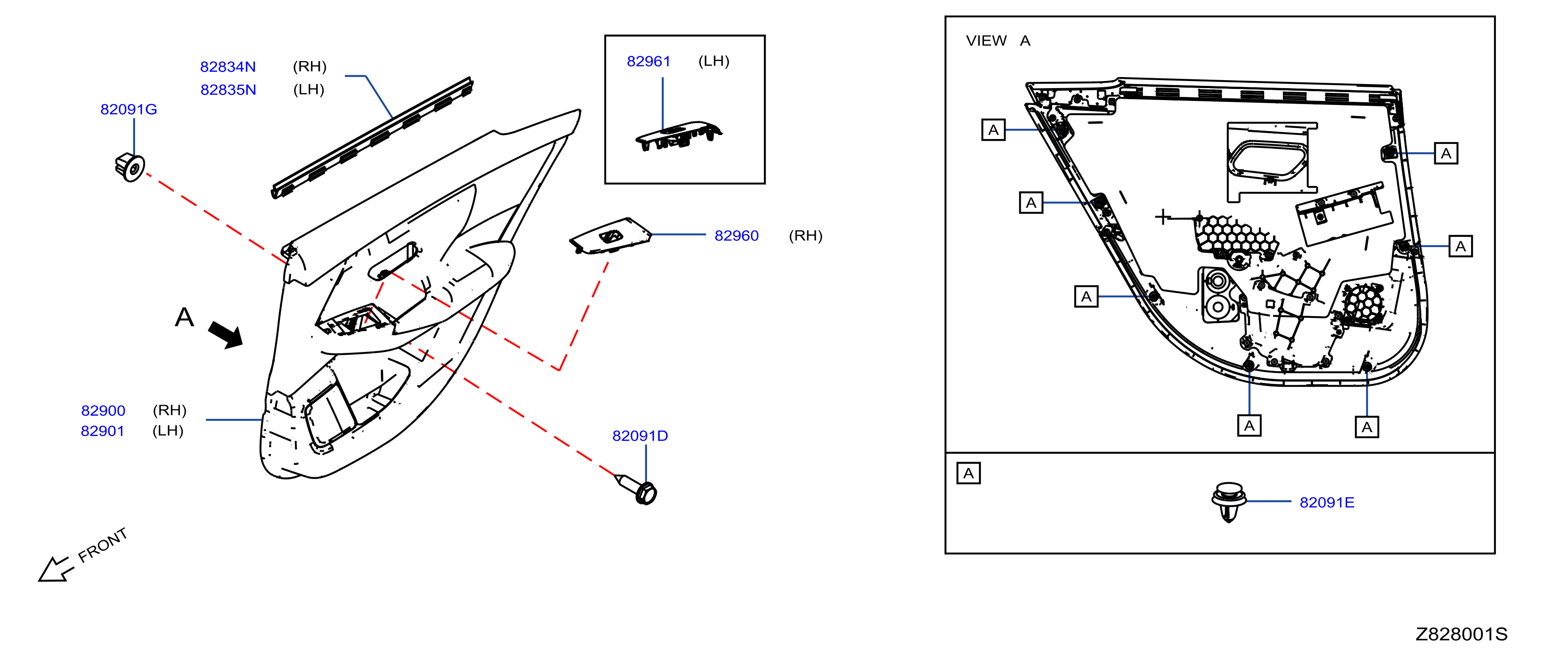 82834N (RH)
82835N (LH)

82091G

82961 (LH)

82960 (RH)

A

82900 (RH)
82901 (LH)

82091D

FRONT

VIEW A

A
A
A
A
A
A
A

A

82091E

Z828001S