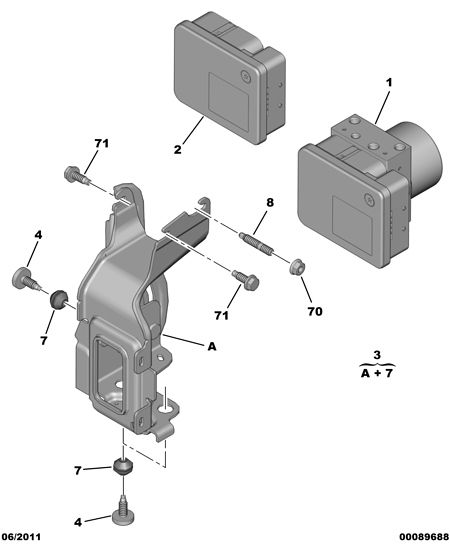 1
2
71
8
4
71
70
7
A
3
A + 7
7
4
06/2011
00089688