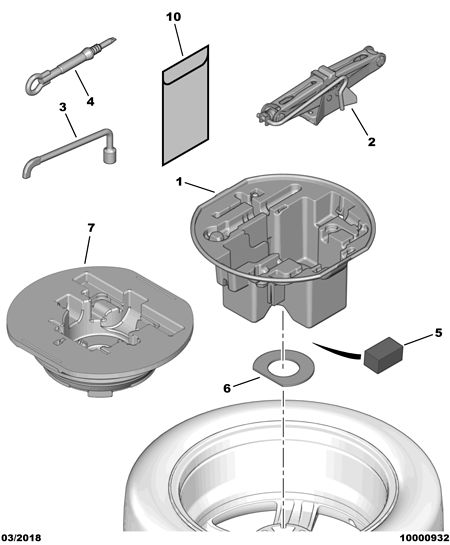 10
4
3
2
1
7
5
6
03/2018
10000932