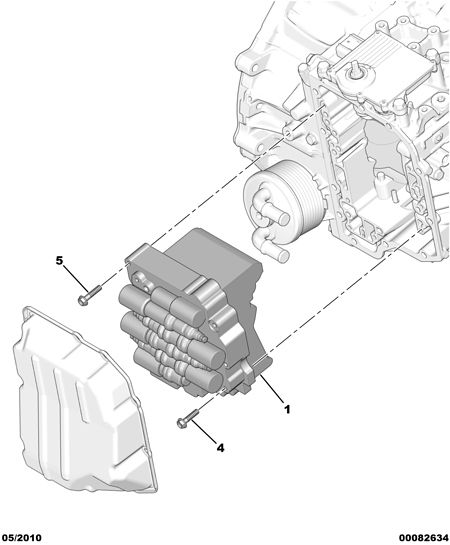 5

1

4

05/2010

00082634