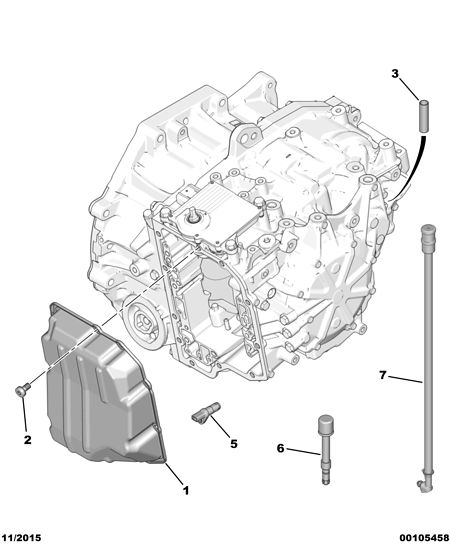 3

7

2

5

6

1

11/2015

00105458