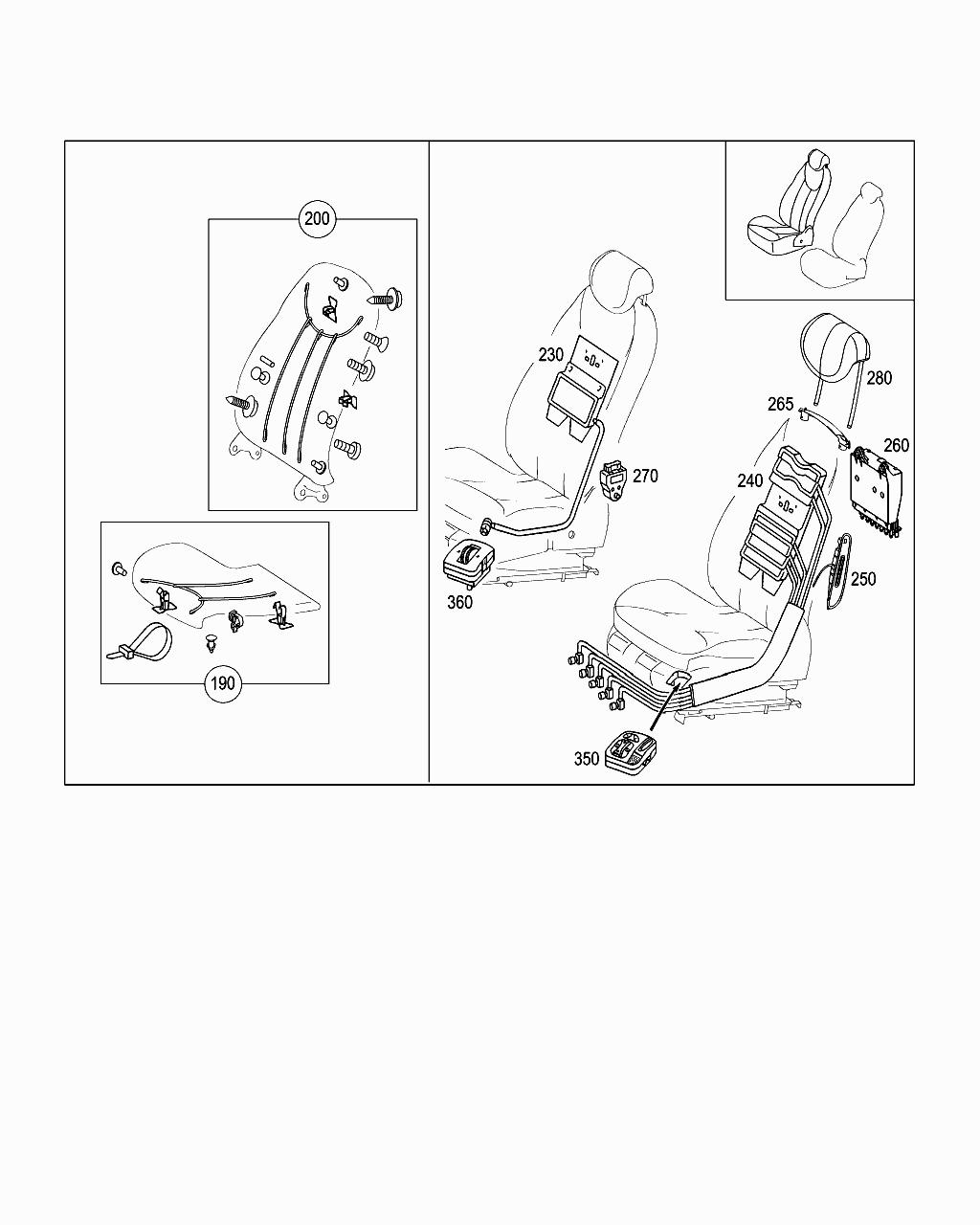 200

190

230

270

360

280

265

260

240

250

350