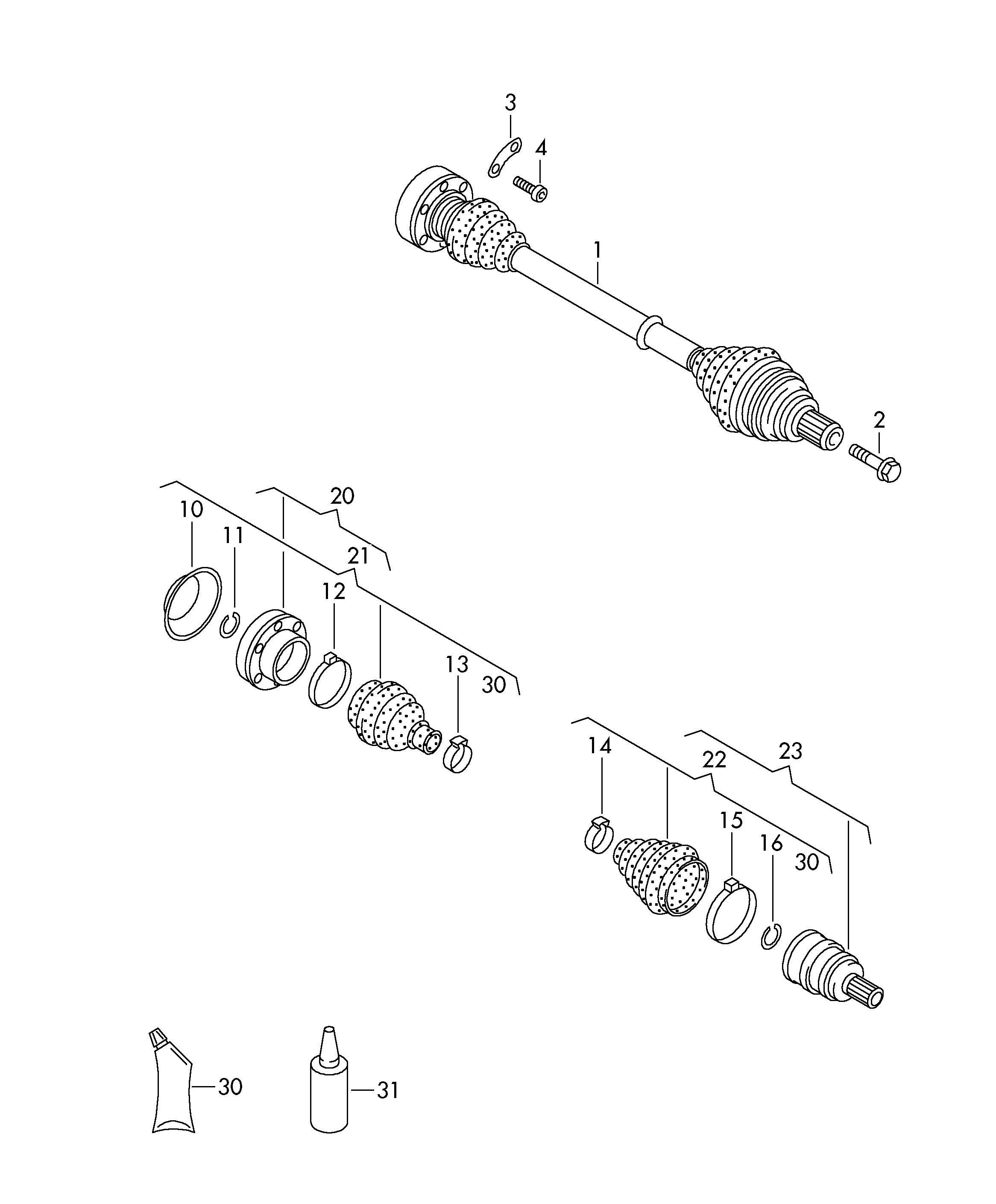 3
4
1
2
20
10
11
21
12
13
30
14
22
23
15
16
30
30
31