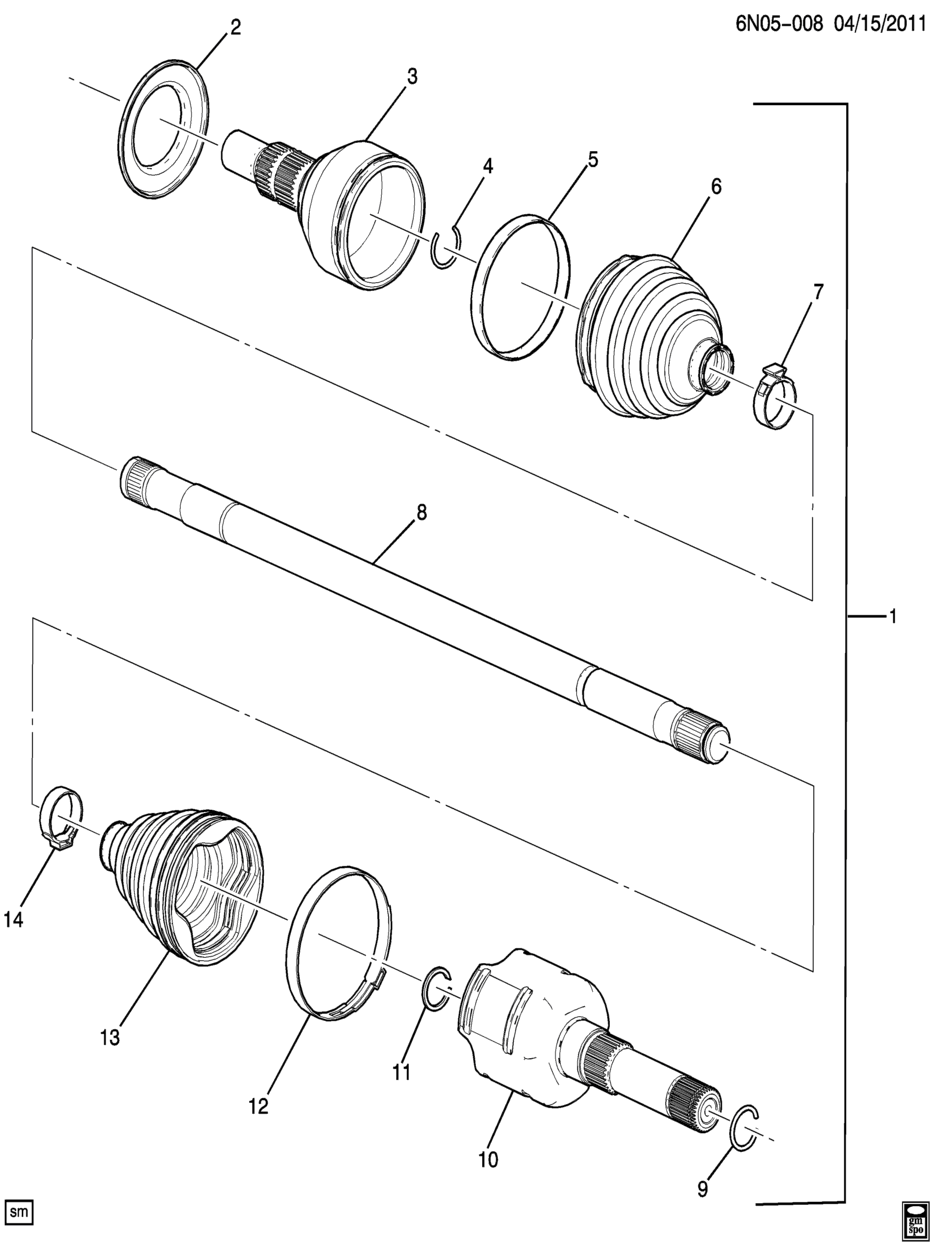 6N05-008 04/15/2011

2
3
4
5
6
7
8
1
14
13
12
11
10
9

sm

gm spo