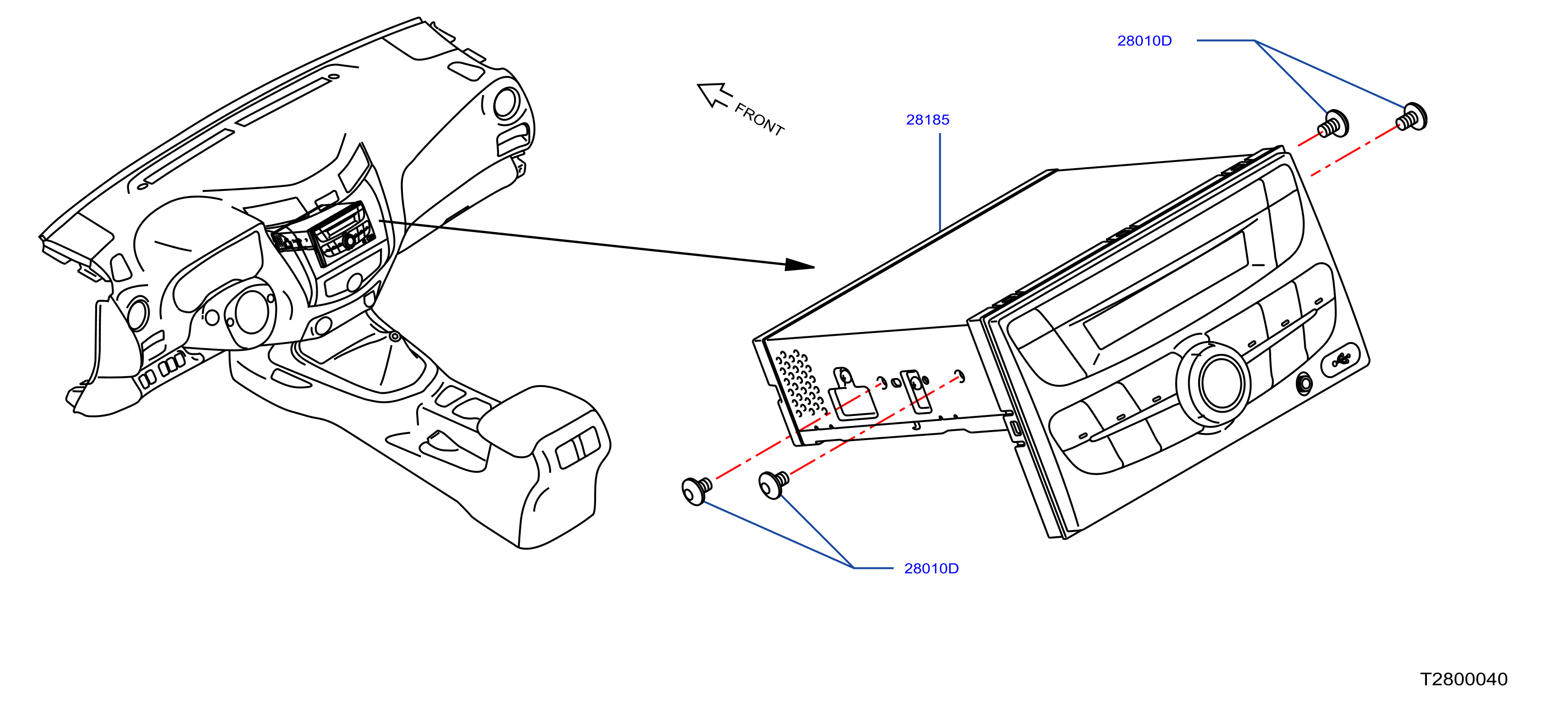 28010D

FRONT

28185

28010D

T2800040