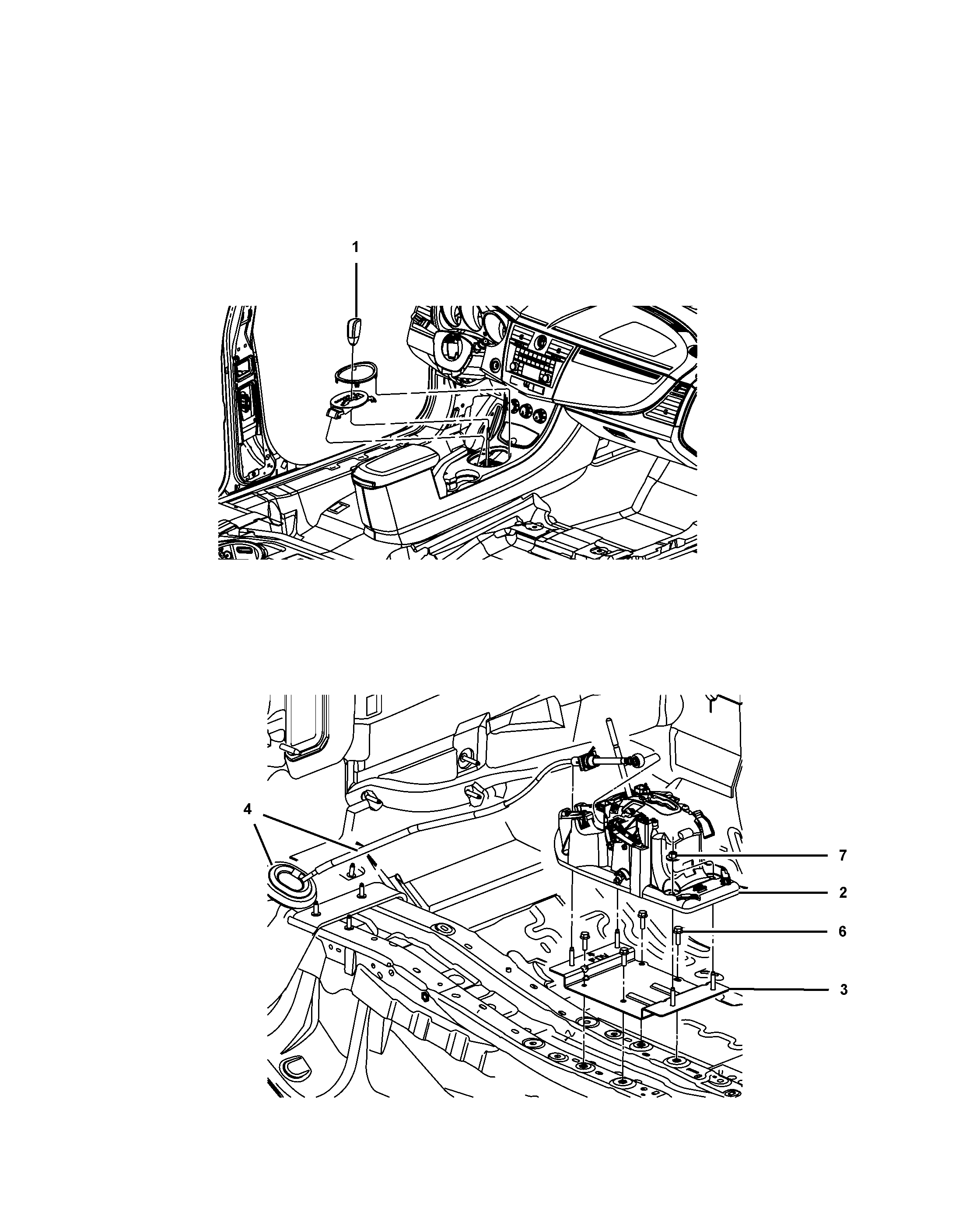 1

4

7

2

6

3