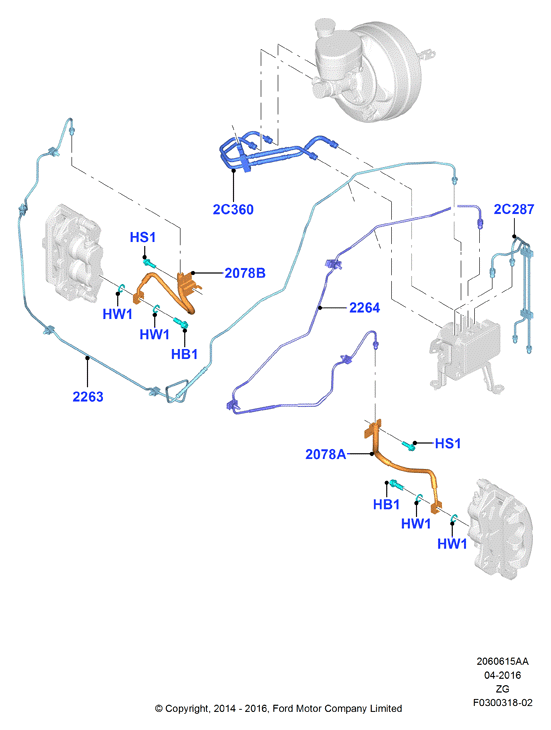 2C360

2C287

HS1

2078B

HW1

HW1

HB1

2264

2263

HS1

2078A

HB1

HW1

HW1

2060615AA
04-2016
ZG
F0300318-02

© Copyright, 2014 - 2016, Ford Motor Company Limited