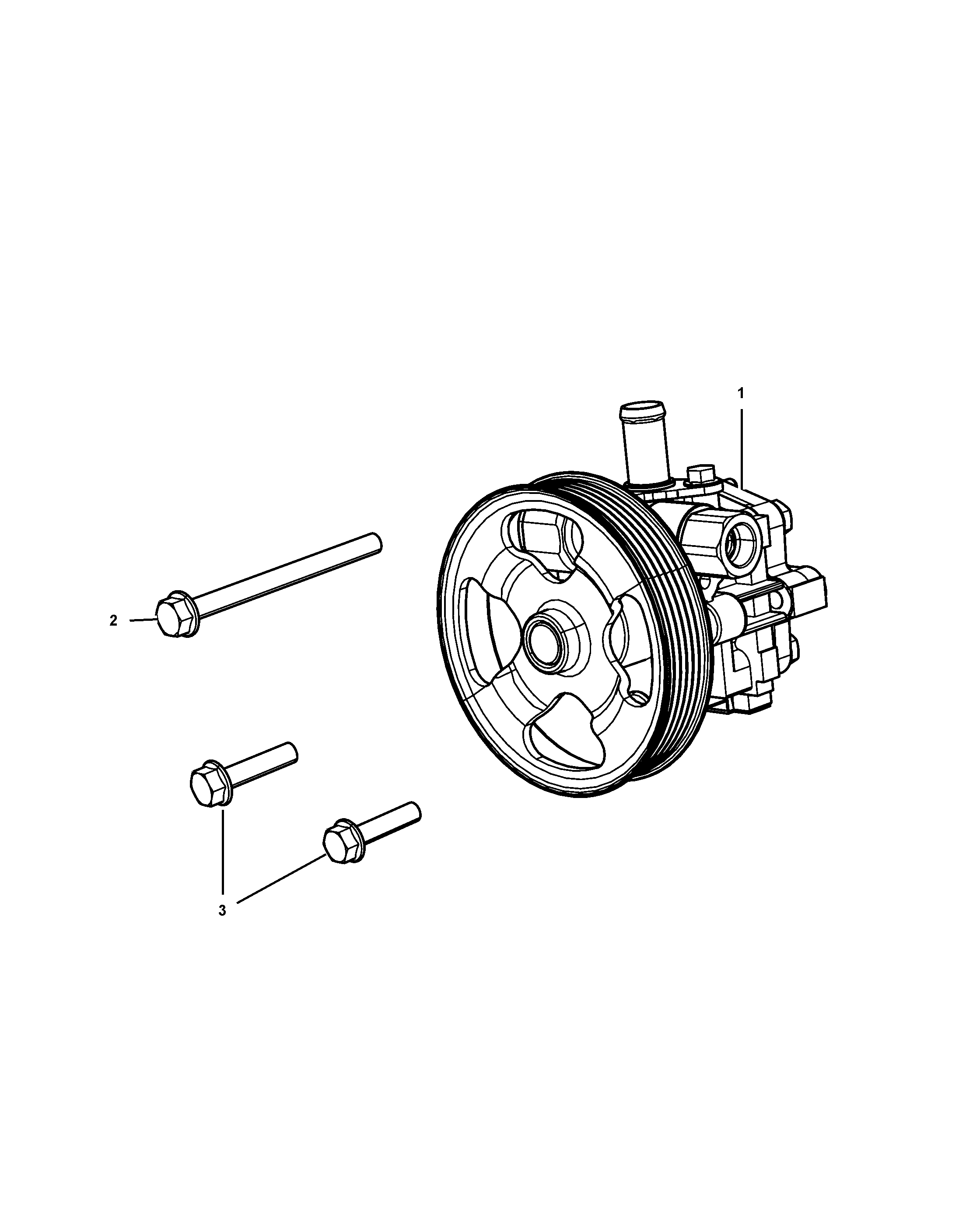 1

2

3