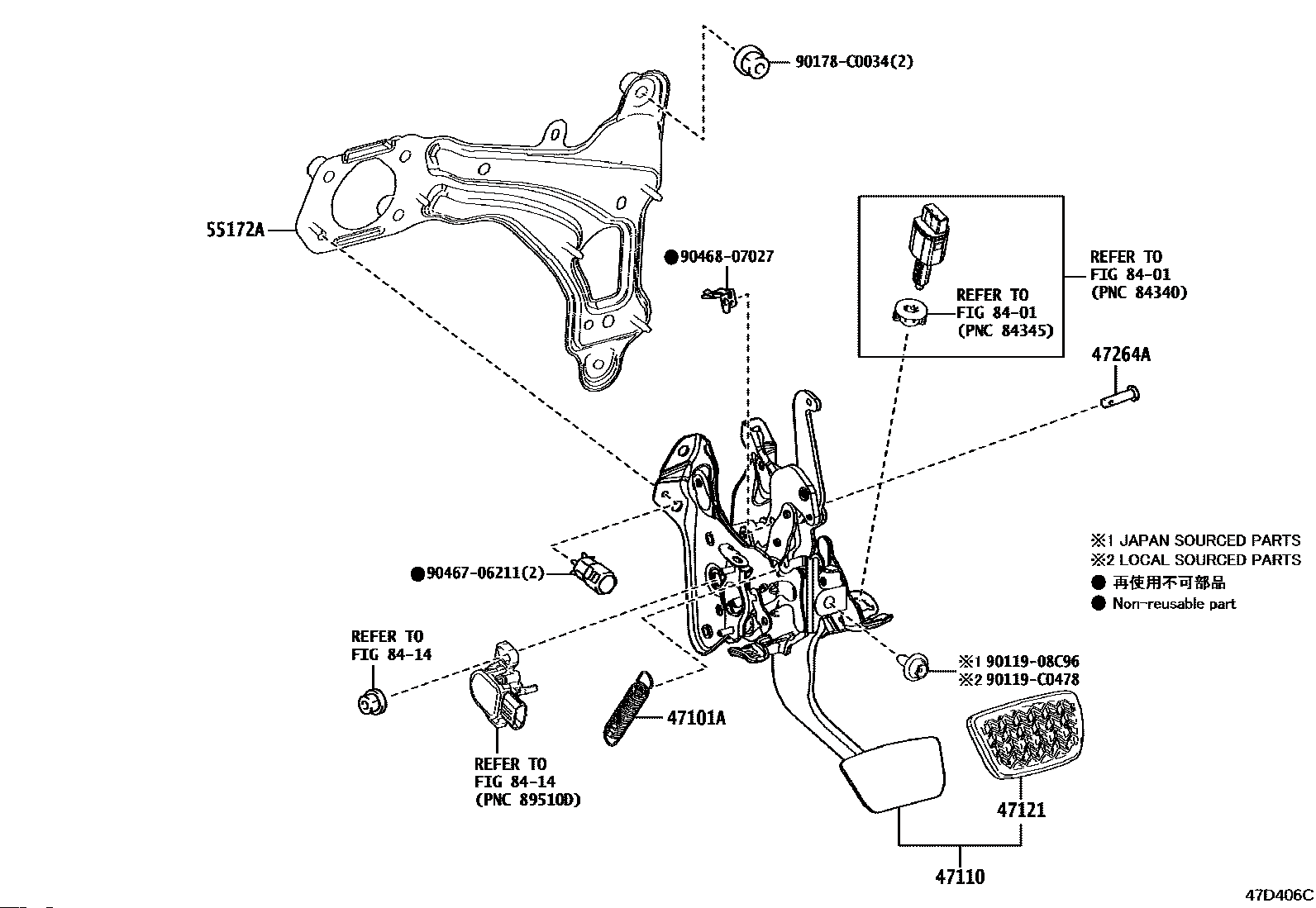 90178-C0034(2)

55172A

●90468-07027

REFER TO
FIG 84-01
(PNC 84340)

REFER TO
FIG 84-01
(PNC 84345)

47264A

※1 JAPAN SOURCED PARTS
※2 LOCAL SOURCED PARTS
● 再使用不可部品
● Non-reusable part

●90467-06211(2)

REFER TO
FIG 84-14

※1 90119-08C96
※2 90119-C0478

47101A

REFER TO
FIG 84-14
(PNC 89510D)

47121

47110

47D406C