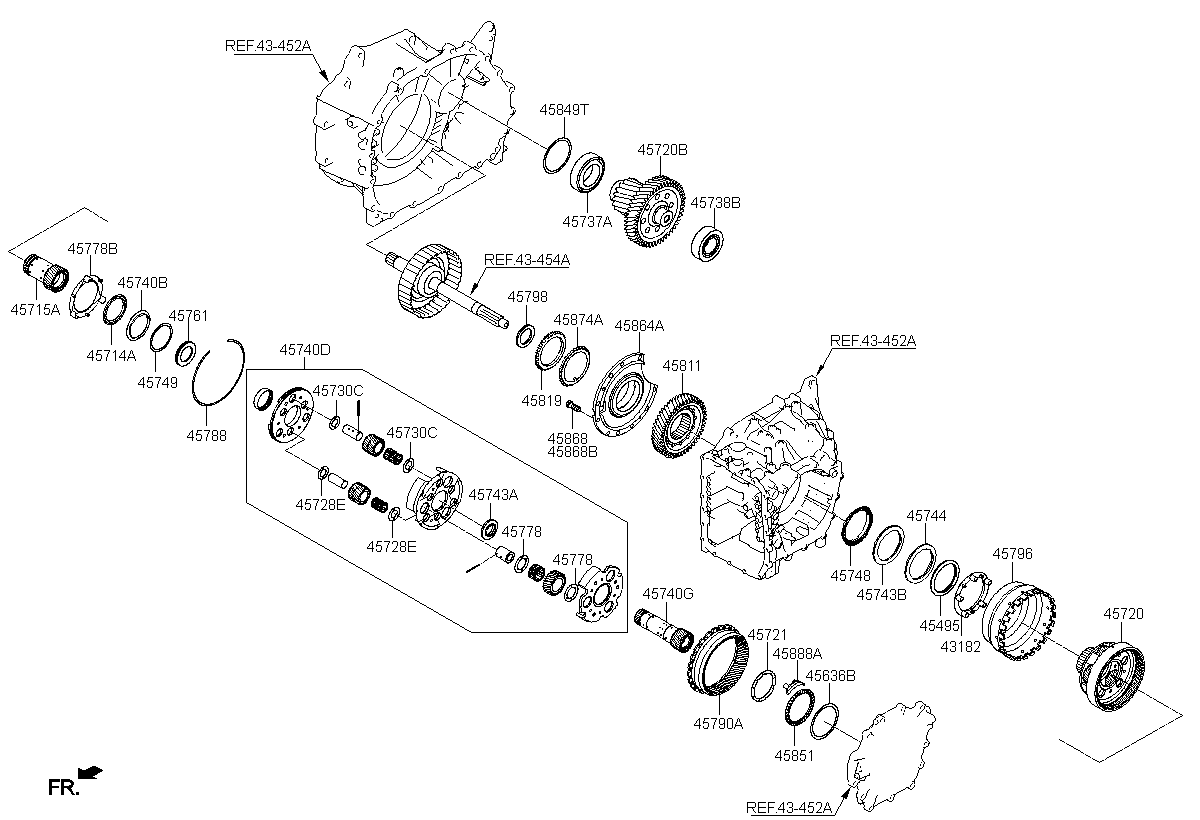 REF.43-452A
45849T
45720B
45737A
45738B
45778B
45715A
45740B
45714A
45761
45749
45788
REF.43-454A
45798
45874A
45864A
45819
45868
45868B
45811
REF.43-452A
45740D
45730C
45730C
45728E
45728E
45743A
45778
45778
45740G
45721
45888A
45636B
45790A
45851
45748
45743B
45744
45495
43182
45796
45720
REF.43-452A
FR.