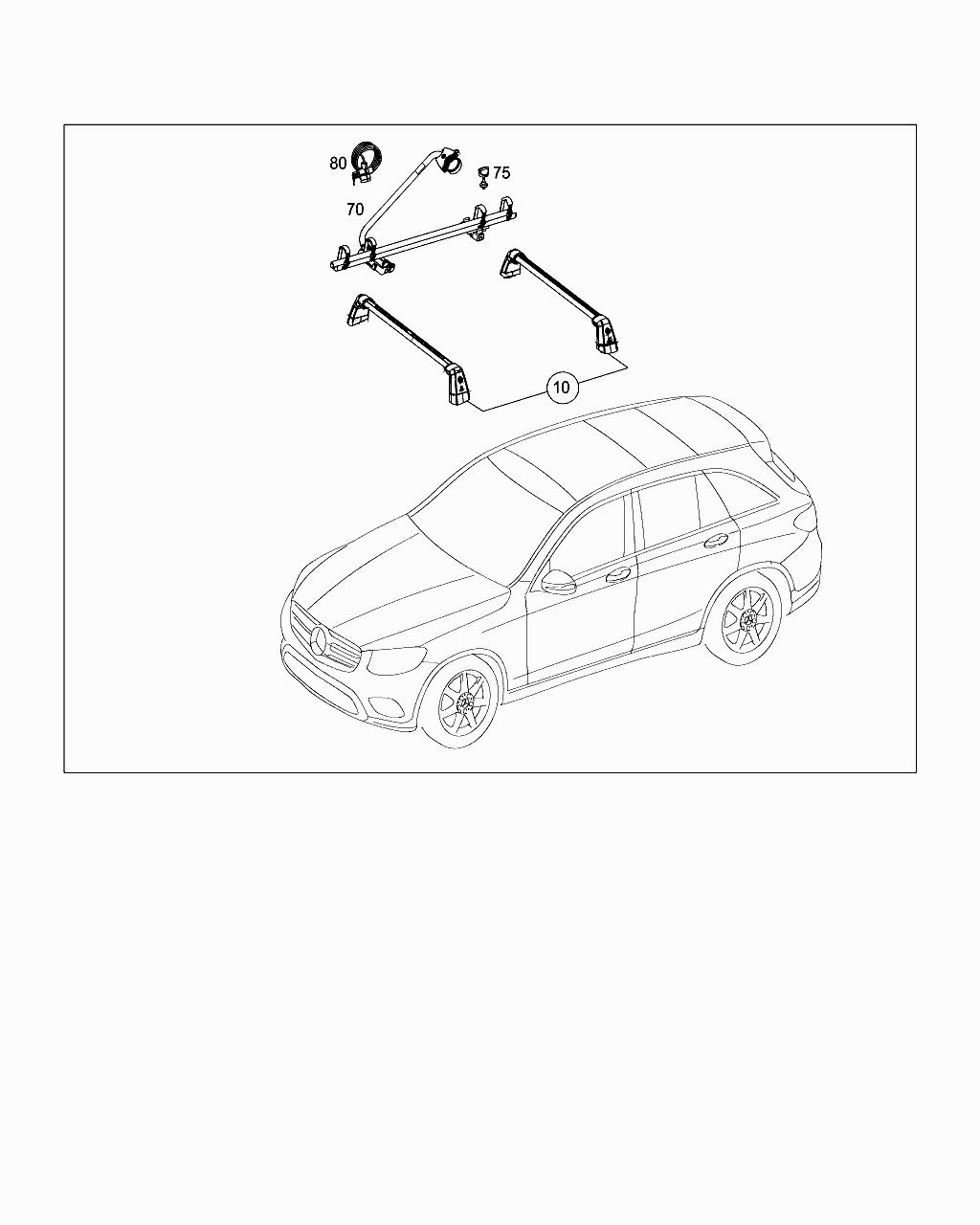 80
75
70
10