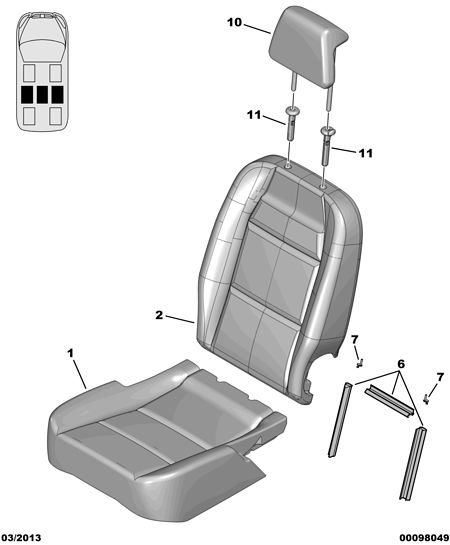 10
11
11
2
1
7
6
7
03/2013
00098049