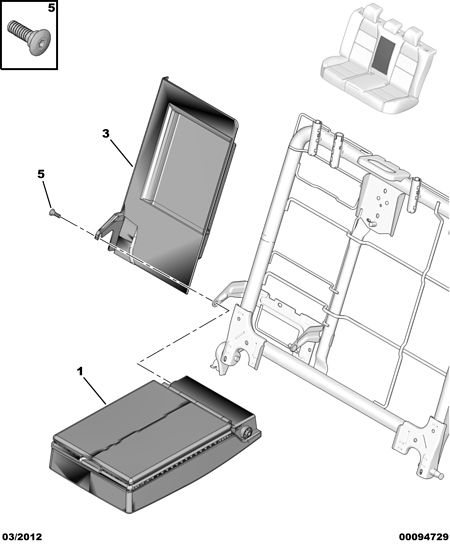 5

3

5

1

03/2012

00094729