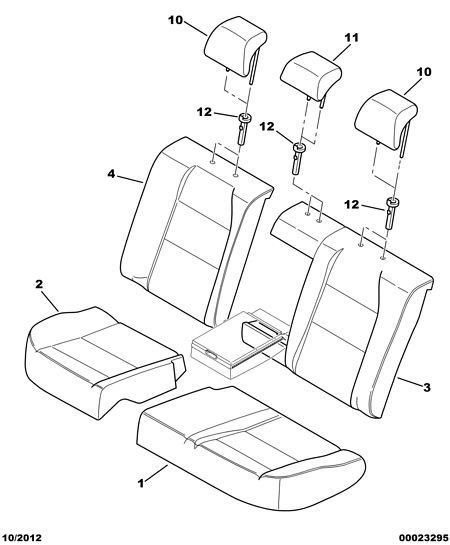 10
11
10
12
12
12
4
2
3
1
10/2012
00023295