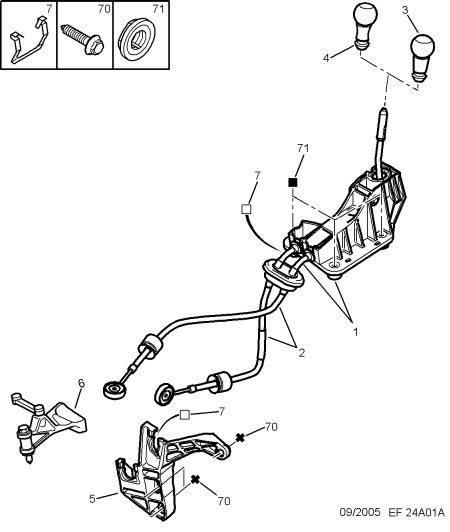 7
70
71
3
4
71
7
1
2
6
7
70
5
70
09/2005 EF 24A01A