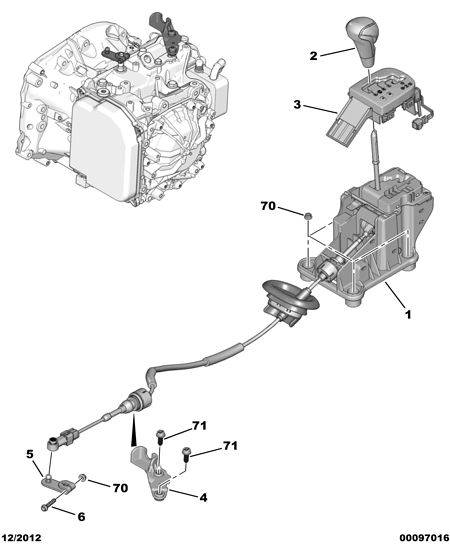 2
3
70
1
71
71
5
70
4
6
12/2012
00097016