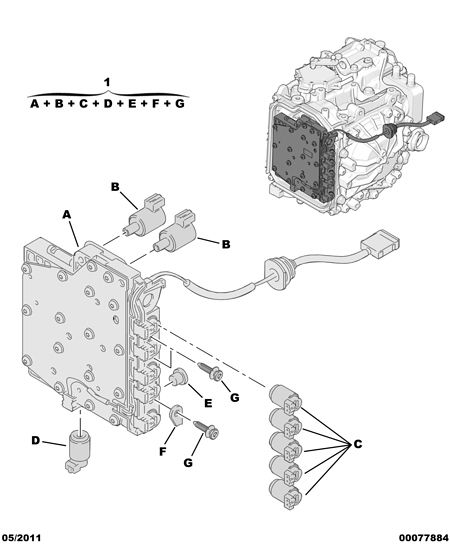 1
A + B + C + D + E + F + G

B
A
B
E
G
D
F
G
C

05/2011
00077884