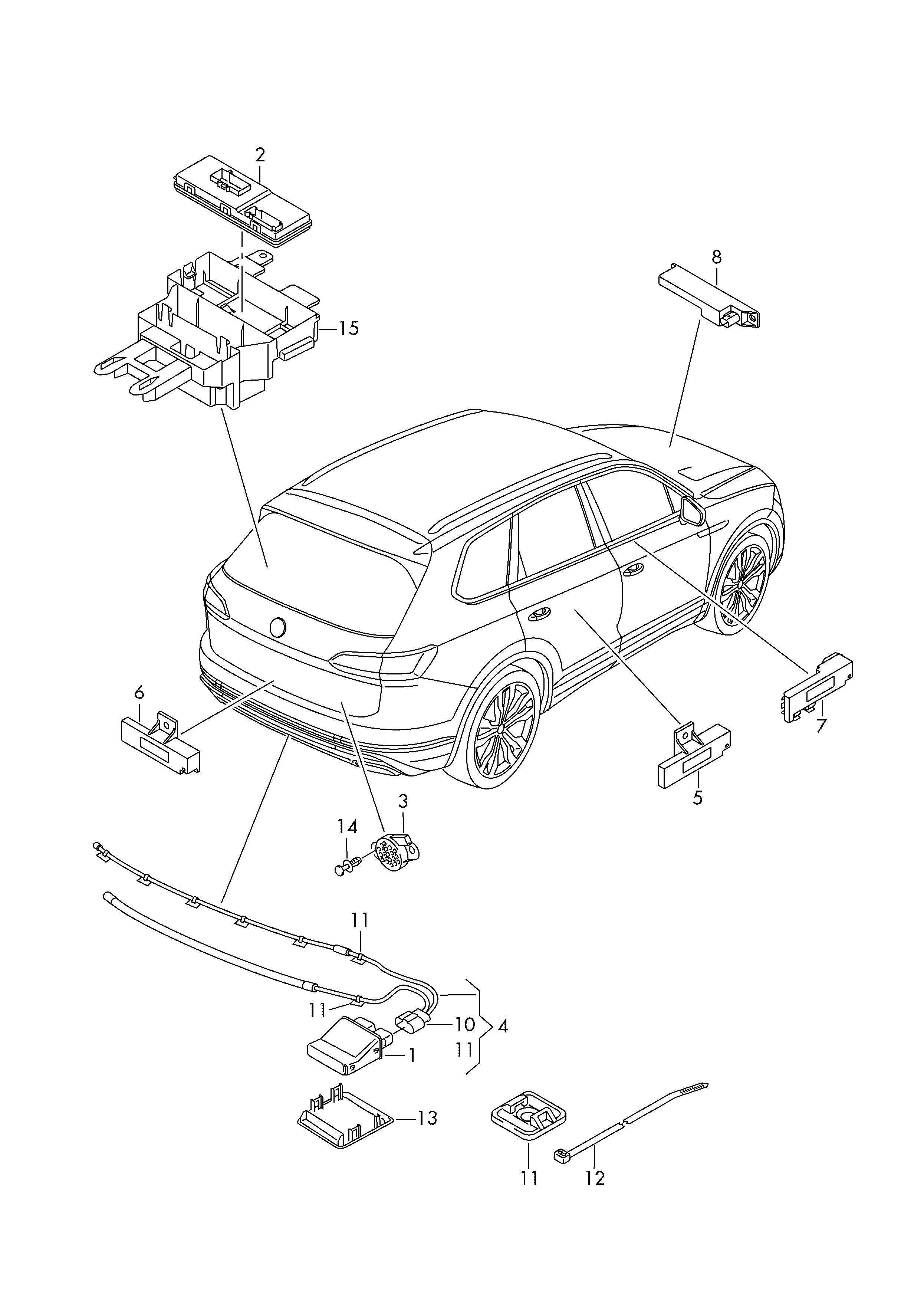 2
8
15
6
7
5
3
14
11
11
10
4
11
1
13
11
12