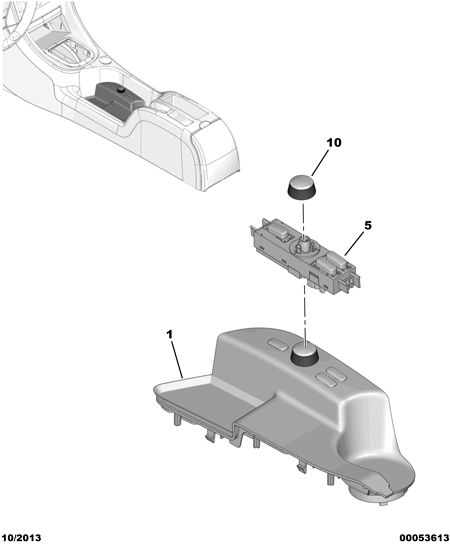 10
5
1
10/2013
00053613