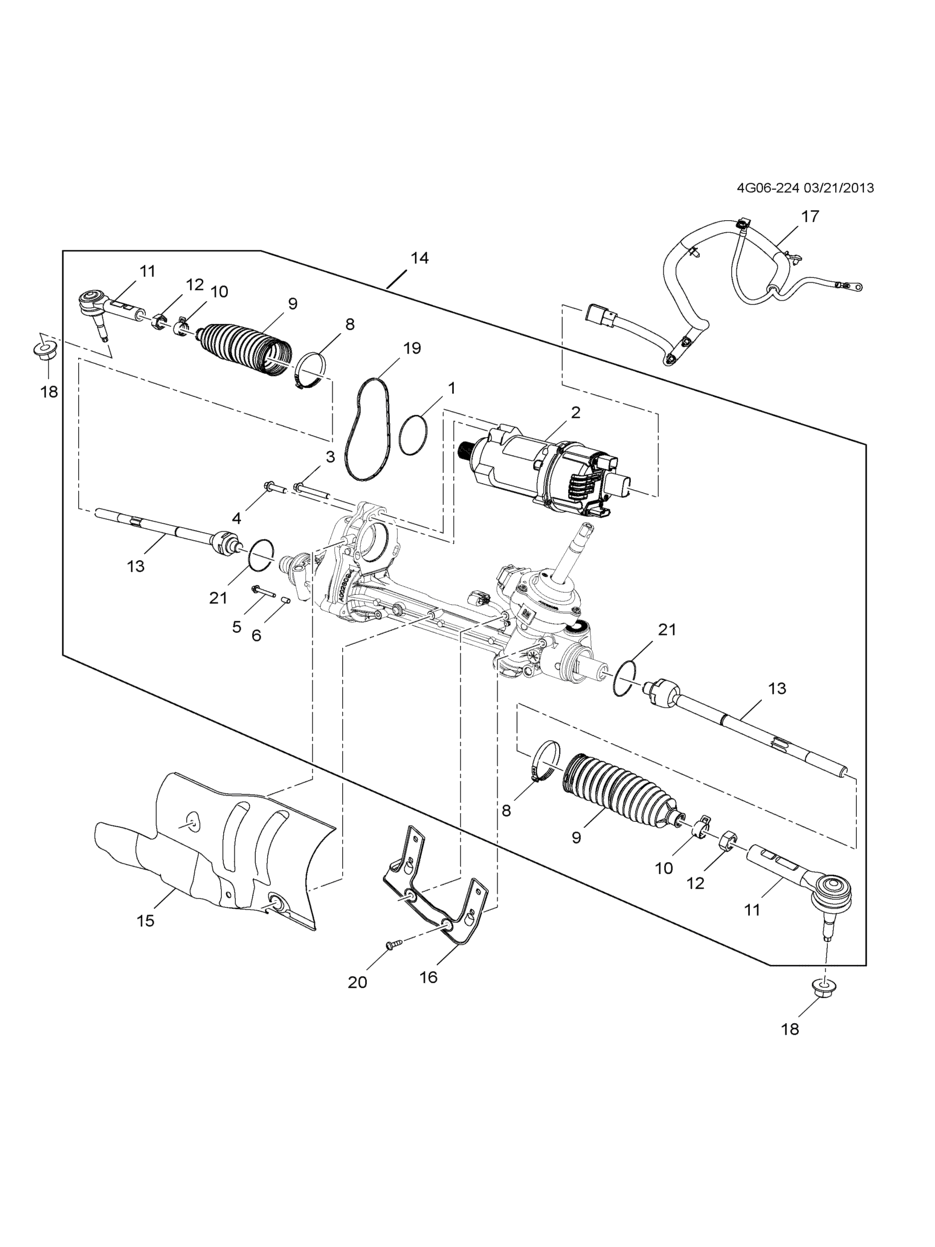 4G06-224 03/21/2013

17

14

11
12
10
9
8
18
19
1
2
3
4
13
21
5
6
21
13
8
9
10
12
11
15
20
16
18