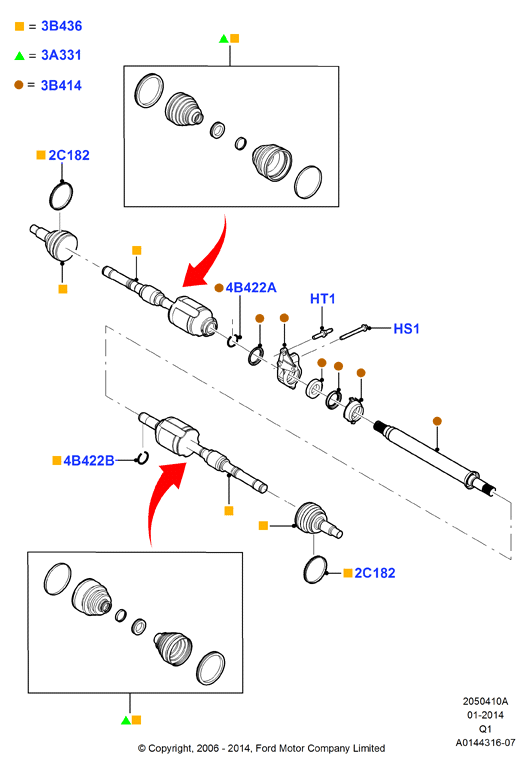 = 3B436
= 3A331
= 3B414

2C182

4B422A

HT1

HS1

4B422B

2C182

2050410A
01-2014
Q1
A0144316-07

© Copyright, 2006 - 2014, Ford Motor Company Limited