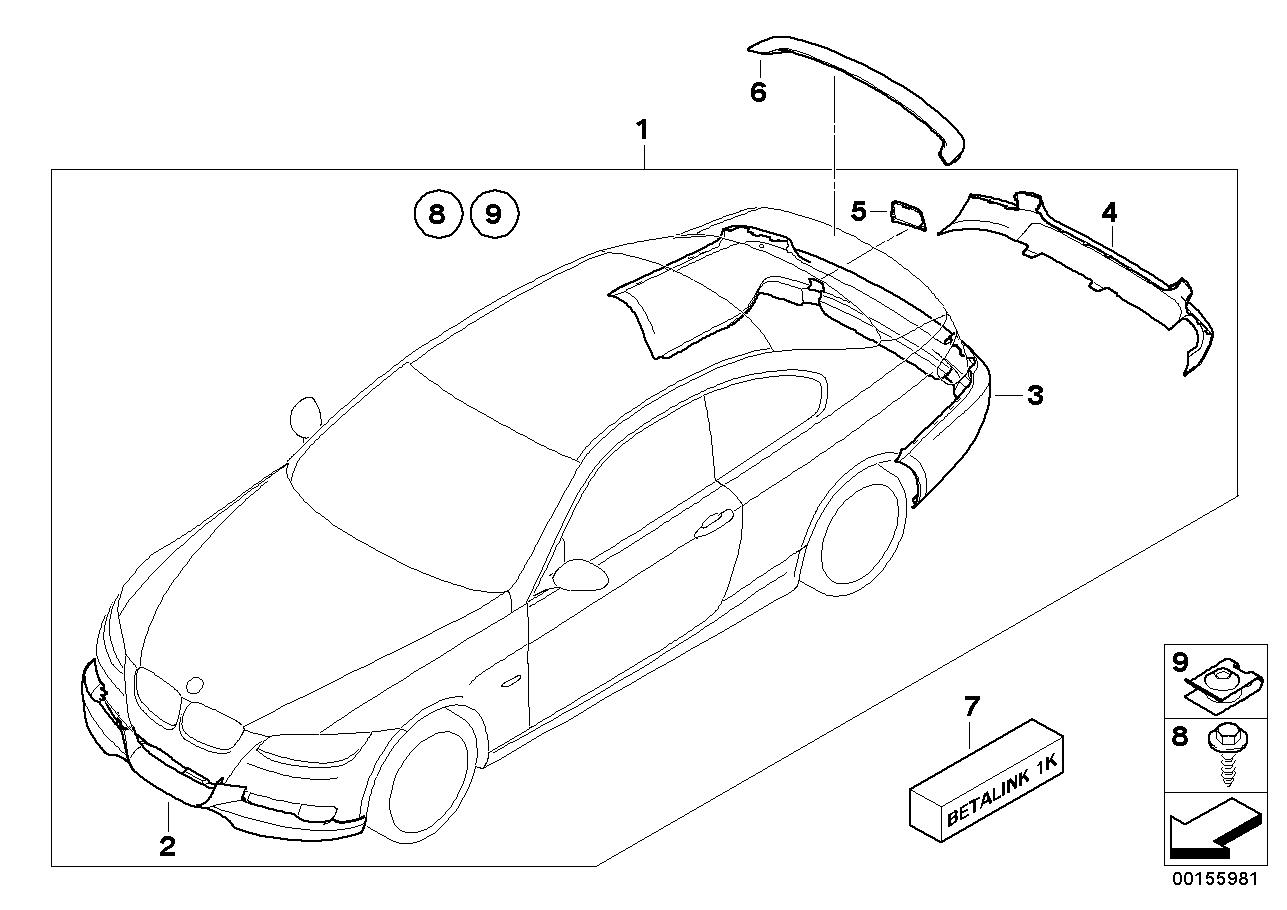 6
1
8 9
5
4
3
2
7
BETALINK 1K
9
8
00155981