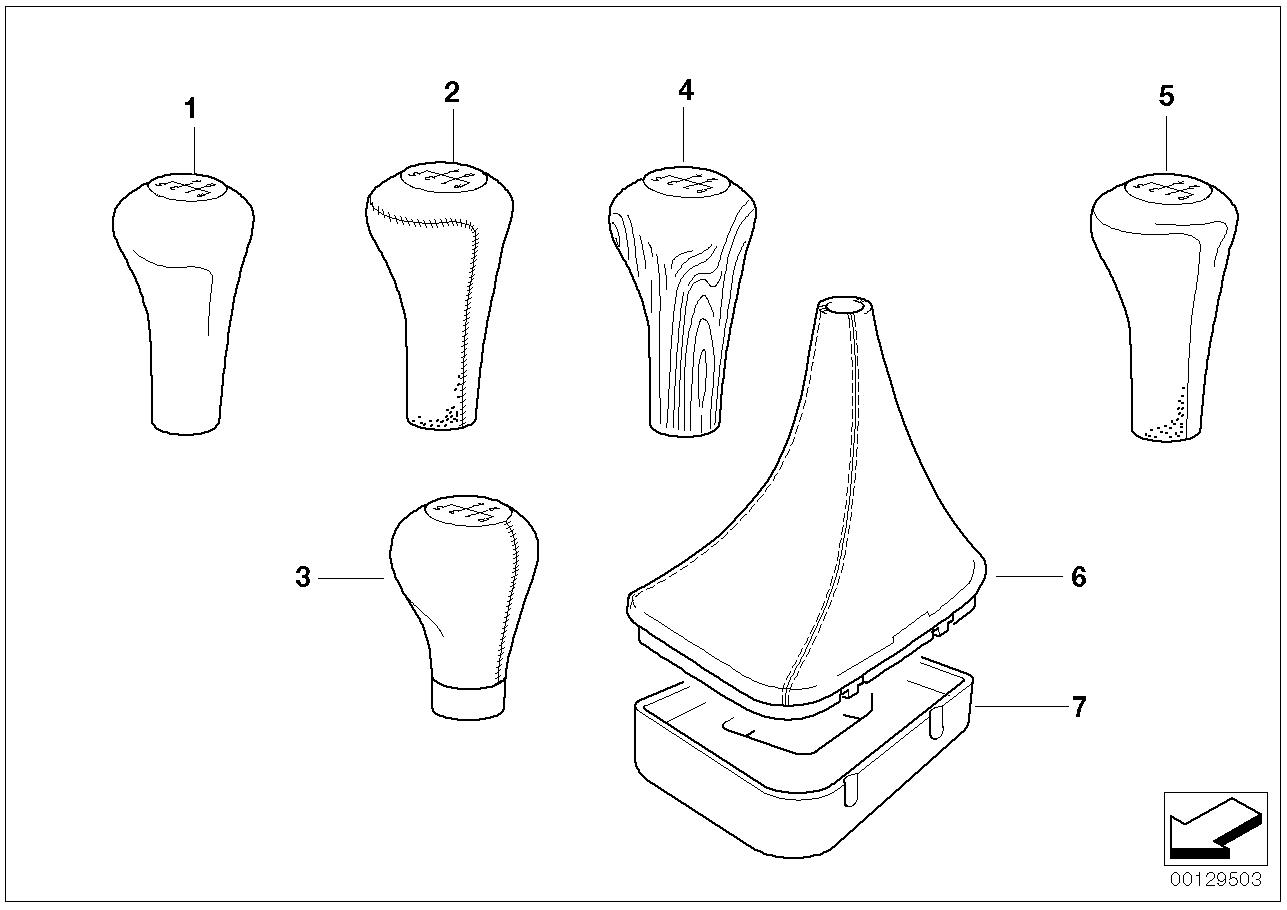 1
2
4
5
3
6
7
00129503