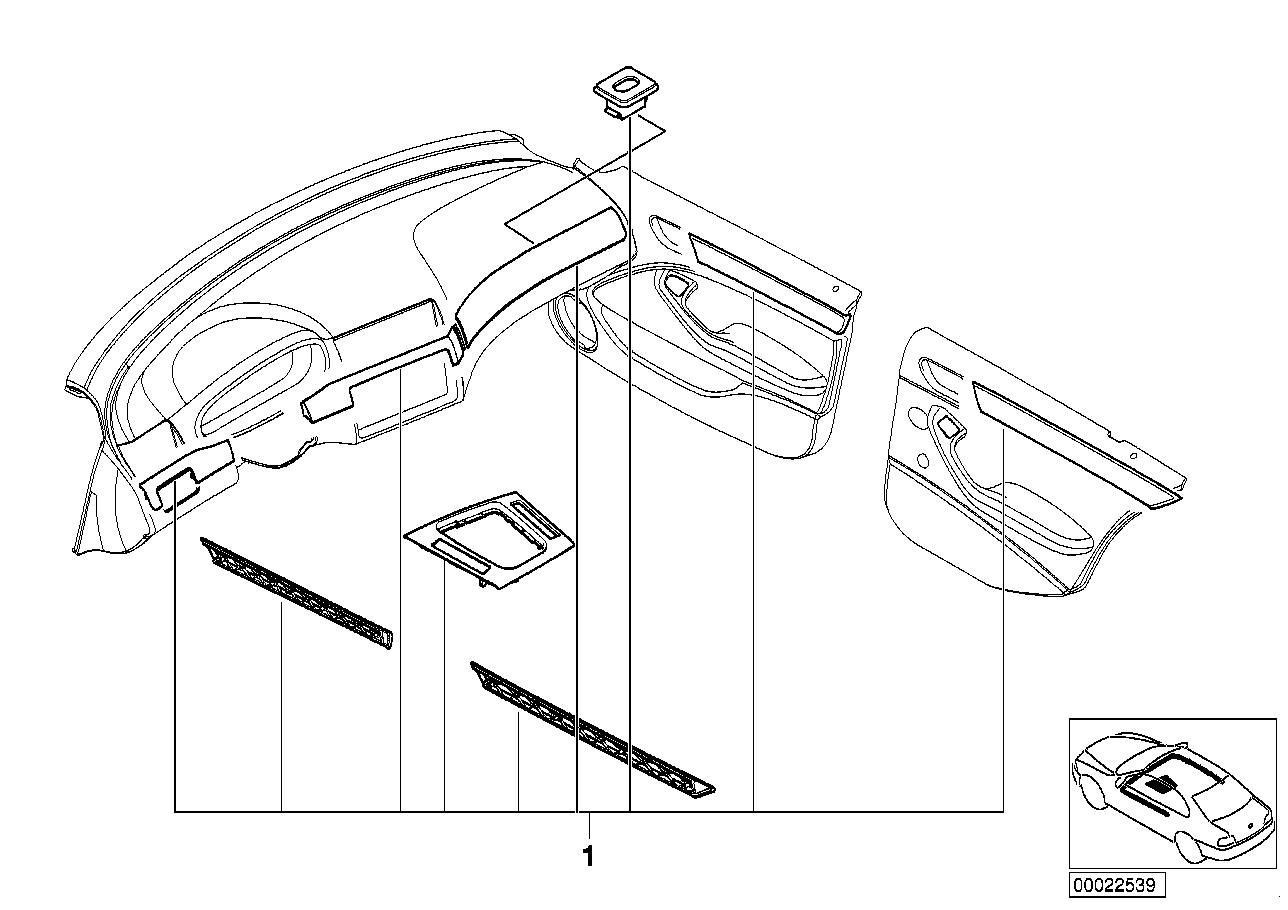 1

00022539