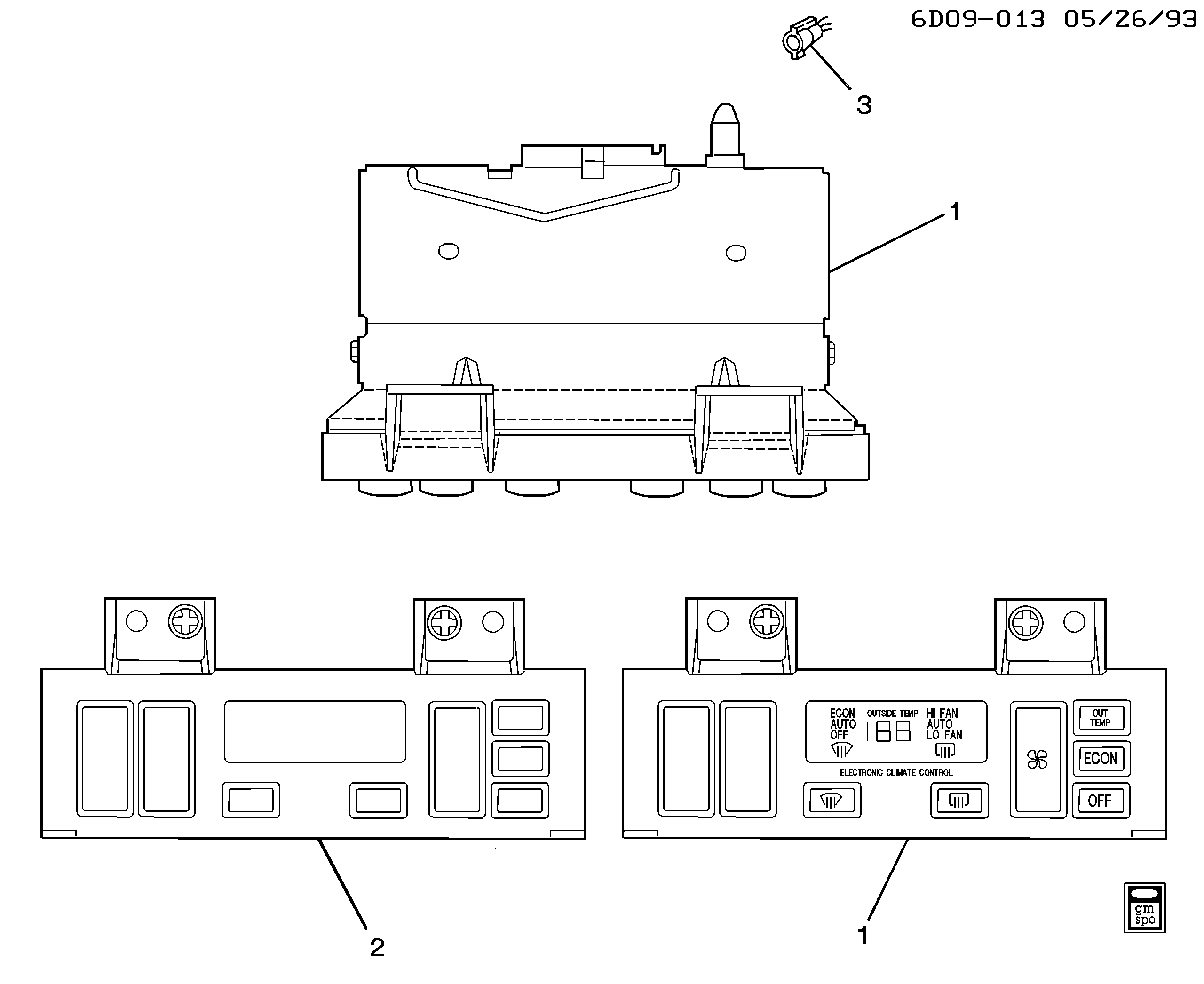 6D09-013 05/26/93

3

1

ECON
AUTO
OFF

OUTSIDE TEMP

HI FAN
AUTO
LO FAN

ELECTRONIC CLIMATE CONTROL

OUT
TEMP

ECON

OFF

2

1

gm
spo