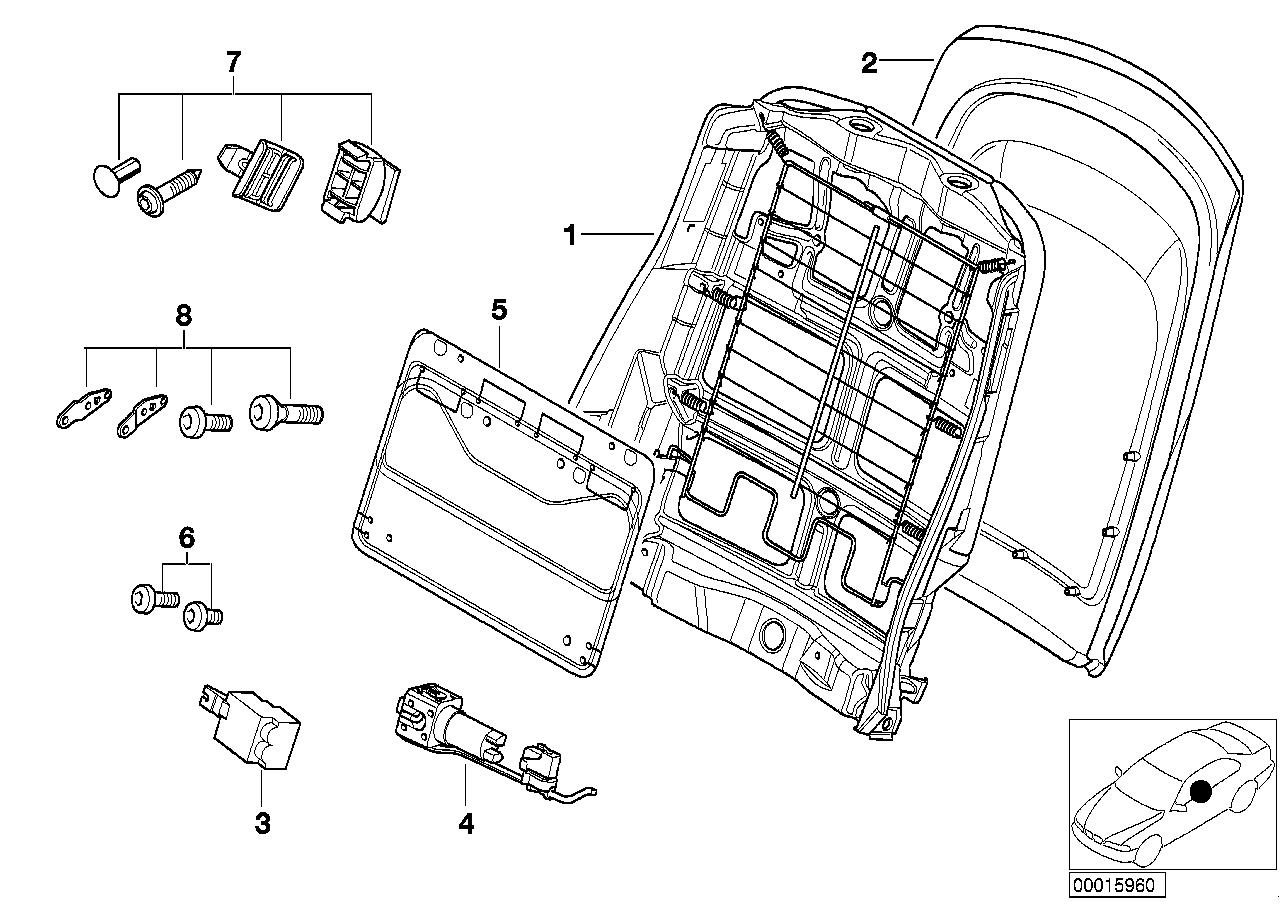 7

2

1

8

5

6

3

4

00015960