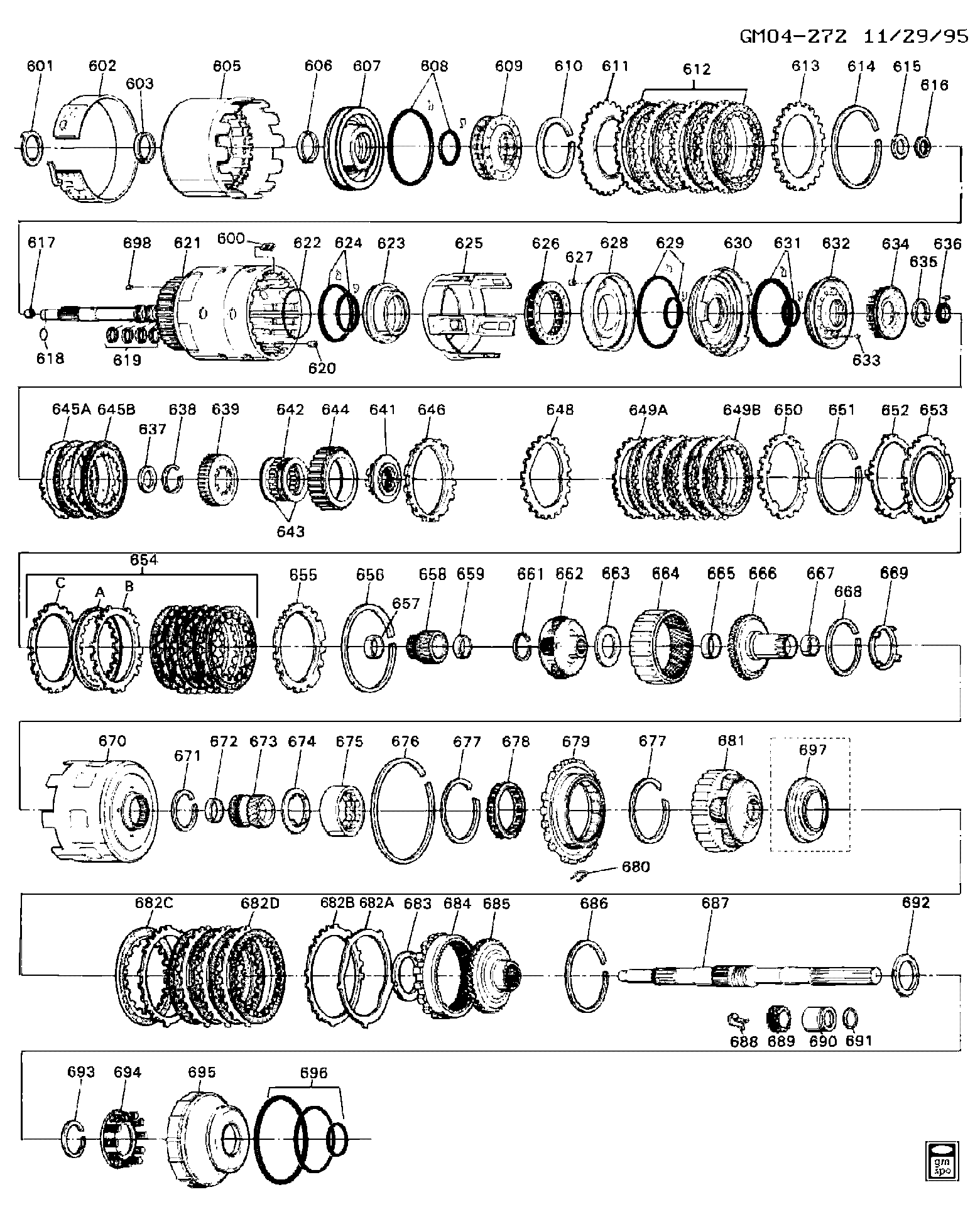 GM04-272 11/29/95

601 602 603 605 606 607 608 609 610 611 612 613 614 615 616

617 698 621 600 622 624 623 625 626 627 628 629 630 631 632 634 635 636
618 619 620 633

645A 645B 637 638 639 642 644 641 646 648 649A 649B 650 651 652 653
643

654
C A B 655 656 657 658 659 661 662 663 664 665 666 667 668 669

670 671 672 673 674 675 676 677 678 679 677 681 697
680

682C 682D 682B 682A 683 684 685 686 687 692
688 689 690 691

693 694 695 696

gm spo