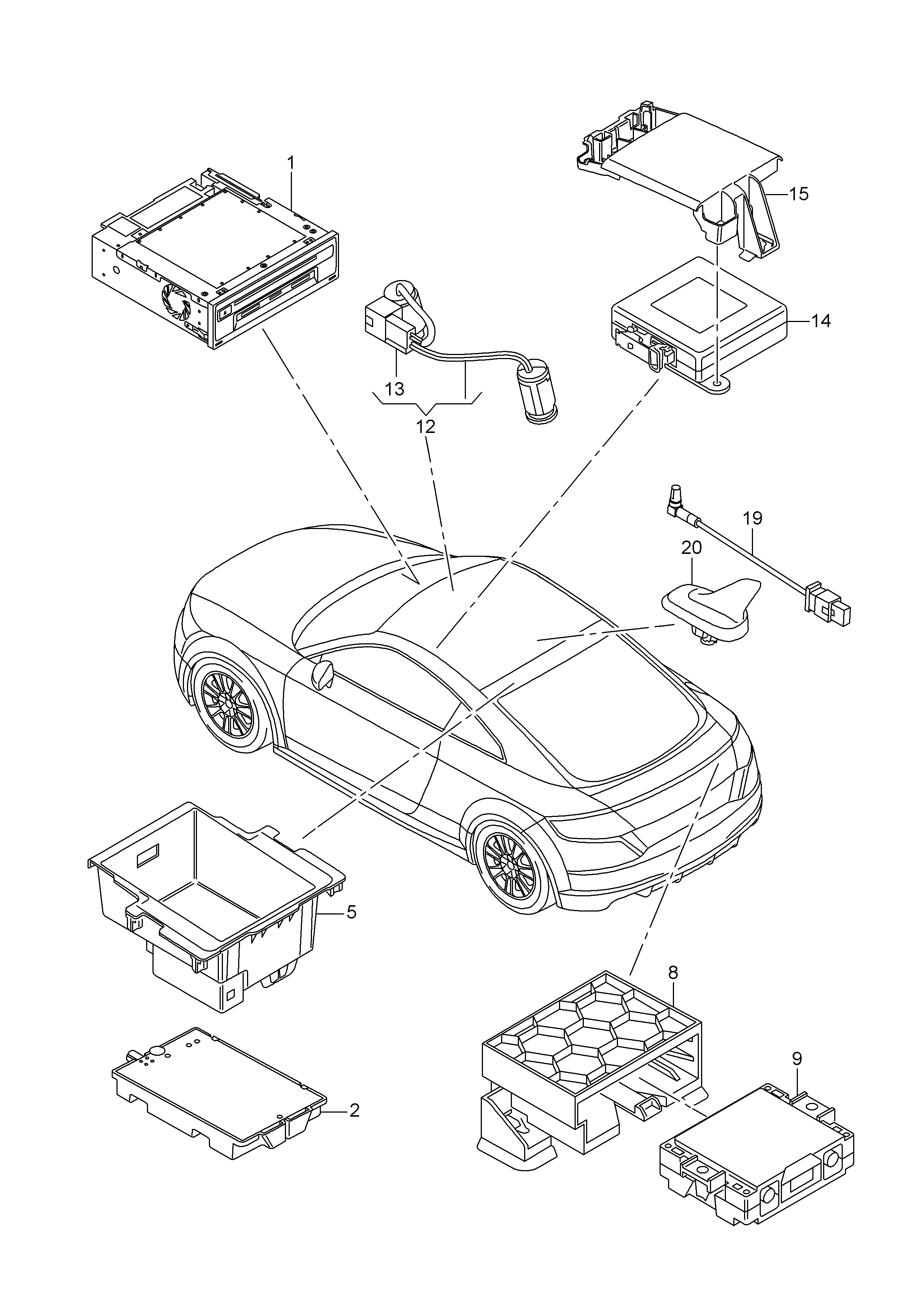 1

15

14

13

12

19

20

5

8

9

2