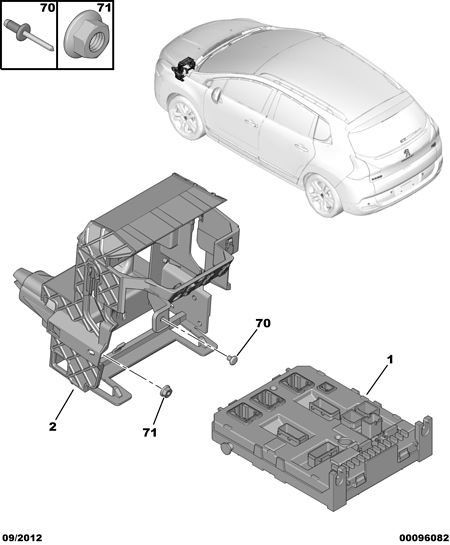 70
71

70
1
2
71

09/2012
00096082