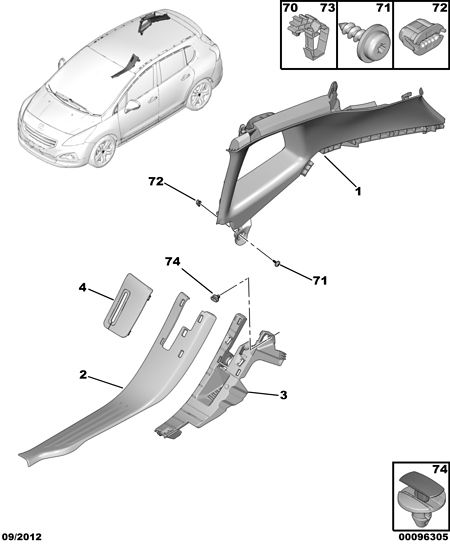 70 73
71
72
72
1
74
71
4
2
3
74
09/2012
00096305