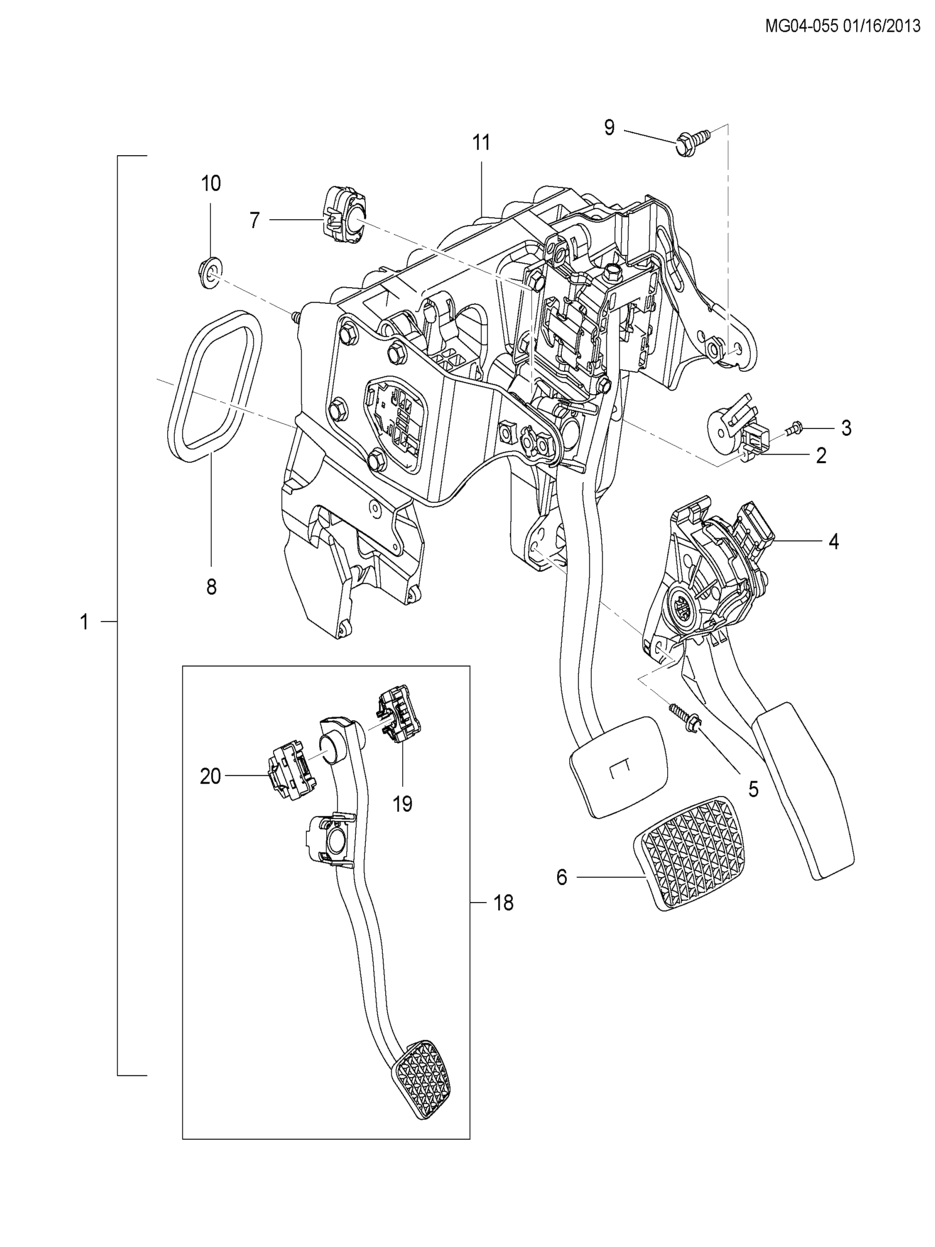 MG04-055 01/16/2013

9
11
10
7
3
2
8
4
1
20
19
5
6
18