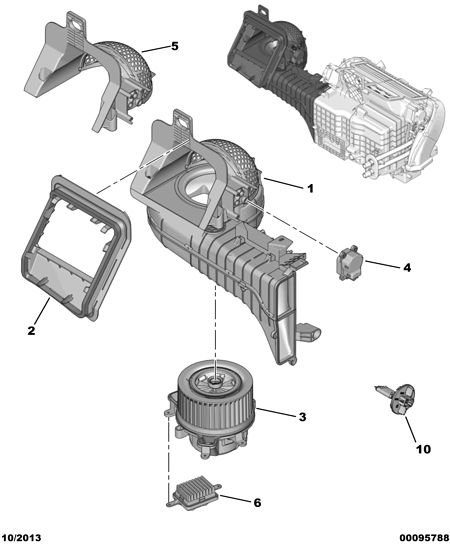 5

1

4

2

3

10

6

10/2013

00095788