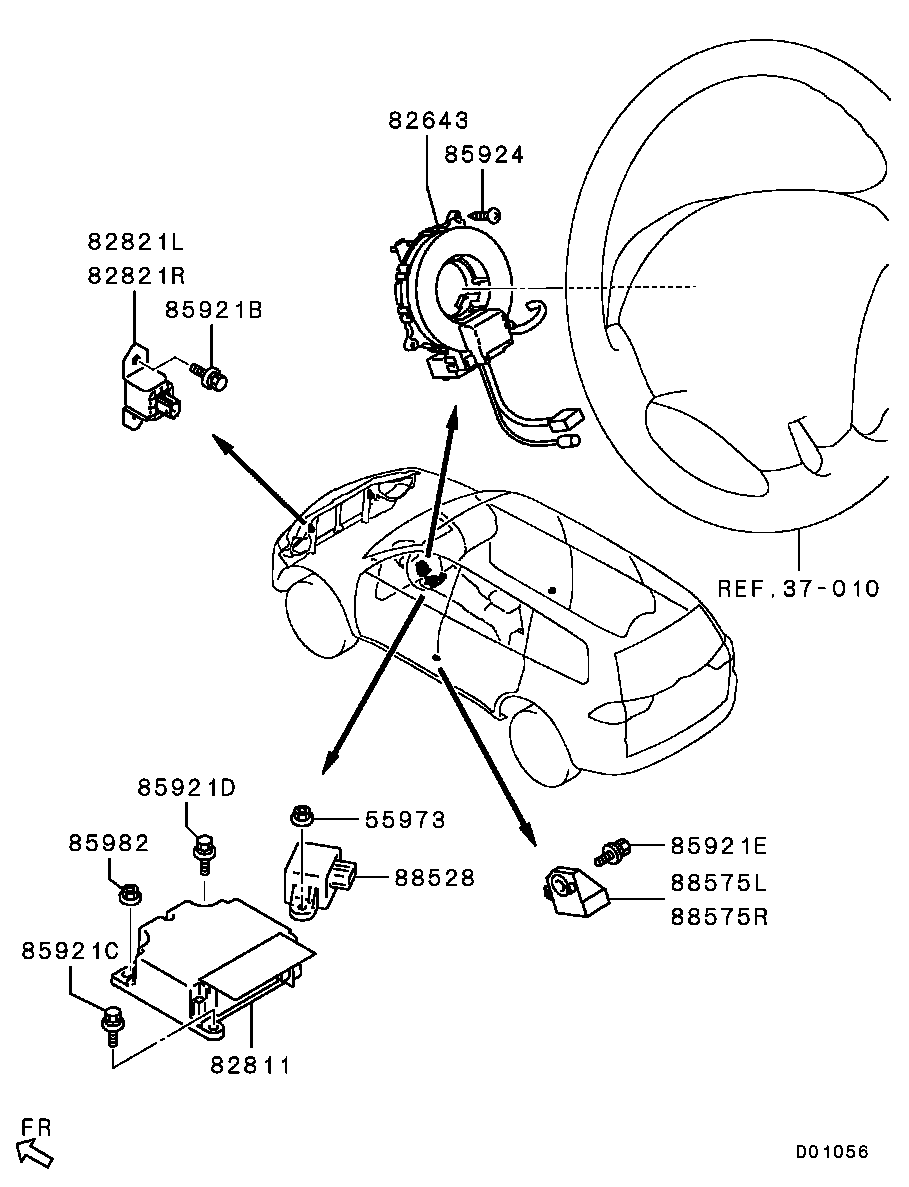 82643
85924
82821L
82821R
85921B
REF.37-010
85921D
55973
85982
88528
85921E
88575L
88575R
85921C
82811
FR
D01056