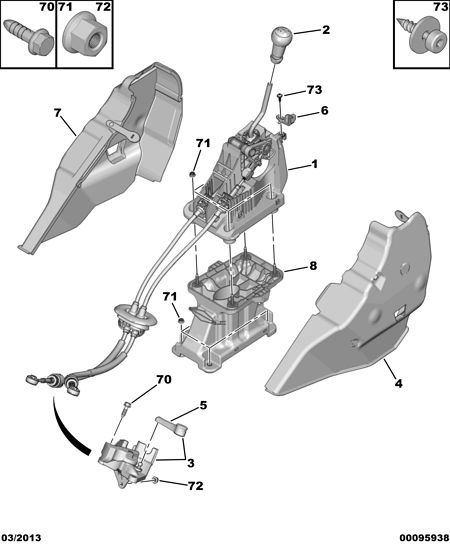 70 71 72

73

2

73

6

7

71

1

8

71

4

70

5

3

72

03/2013

00095938