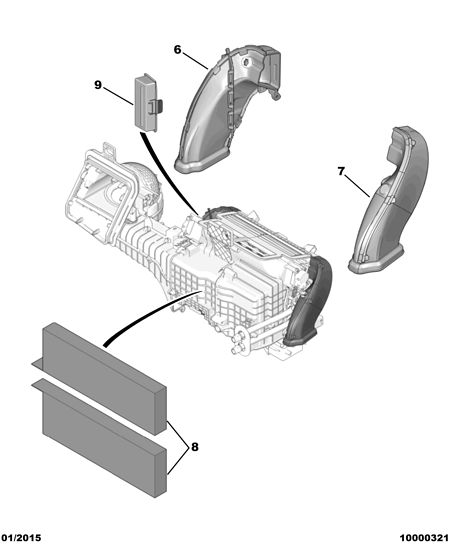 6
9
7
8
01/2015
10000321