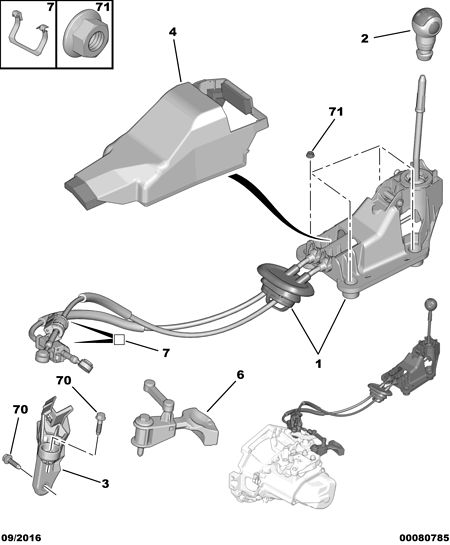 7
71
4
2
71
7
1
70
6
70
3
09/2016
00080785