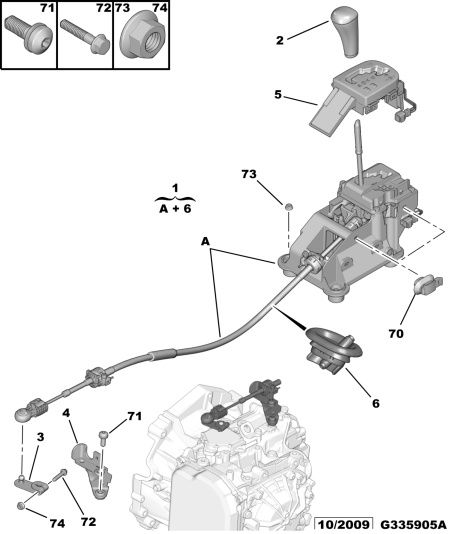 71
72
73
74
2
5
73
1
A + 6
A
70
6
4
71
3
74
72
10/2009
G335905A