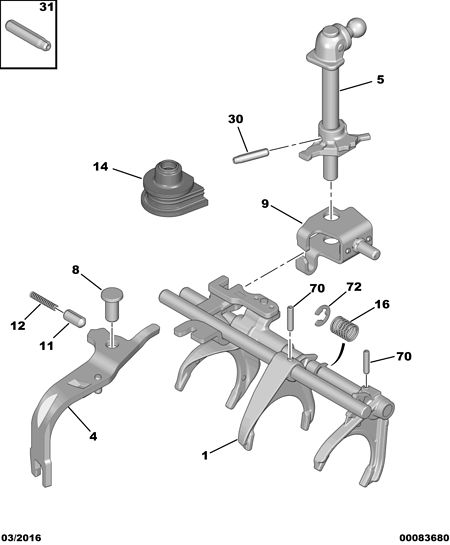 31

5

30

14

9

8

70

72

16

12

11

70

4

1

03/2016

00083680