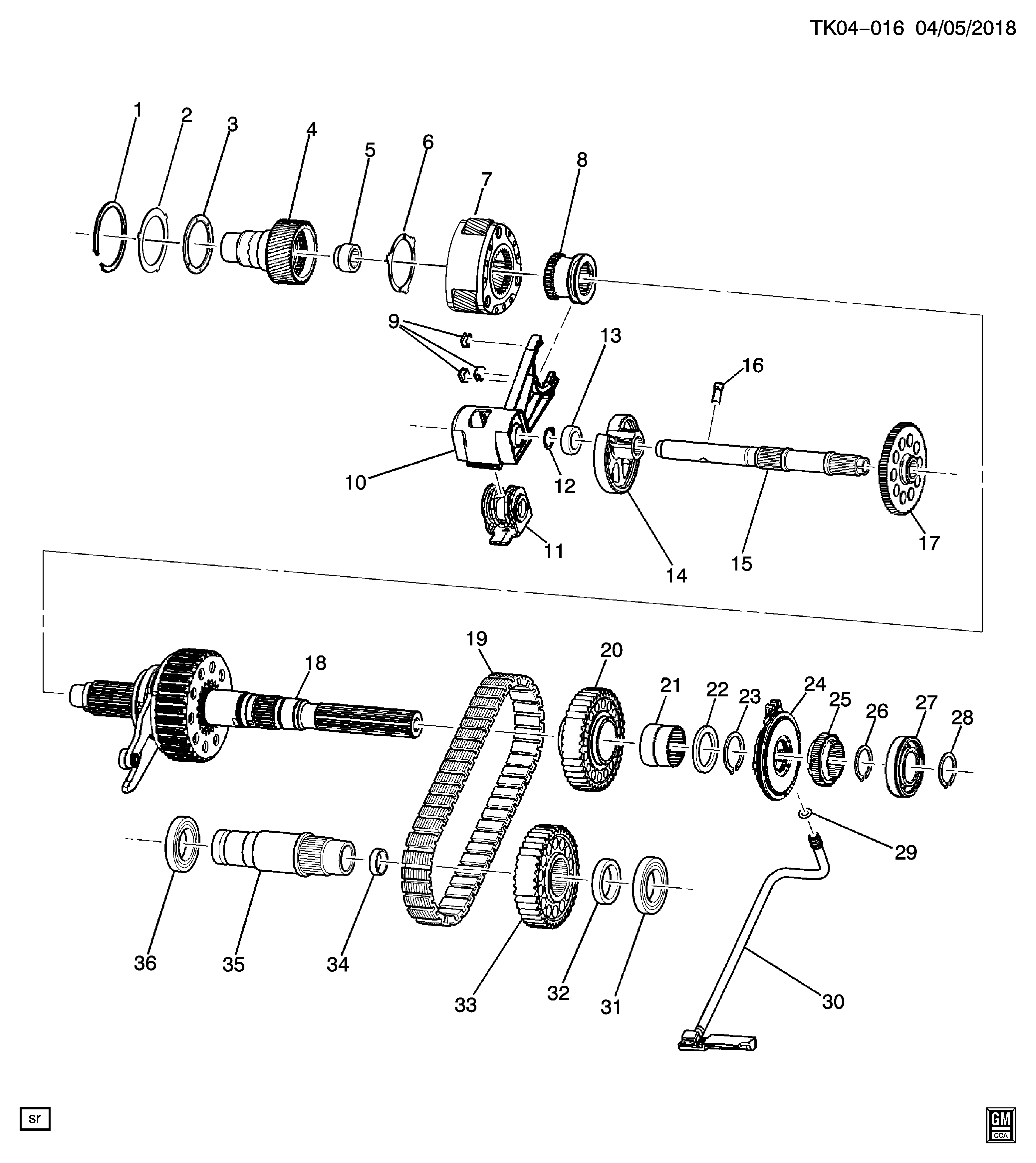 TK04-016 04/05/2018

1 2 3 4 5 6 7 8

9 13 16

10 12 11 14 15 17

19 20 18 21 22 23 24 25 26 27 28

29

36 35 34 33 32 31 30

sr

GM
CCA