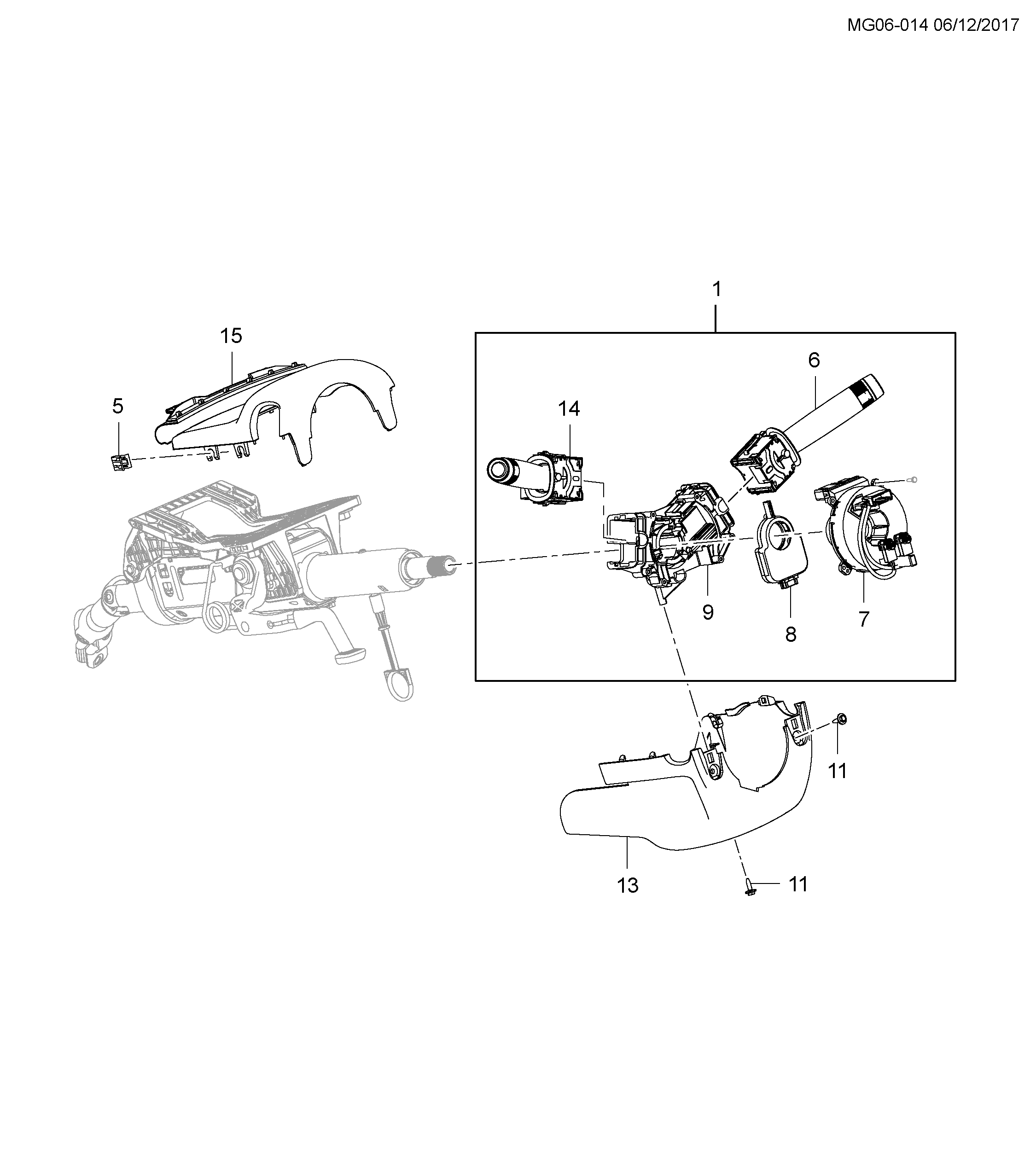 MG06-014 06/12/2017

1

15

6

5

14

9

8

7

11

13

11