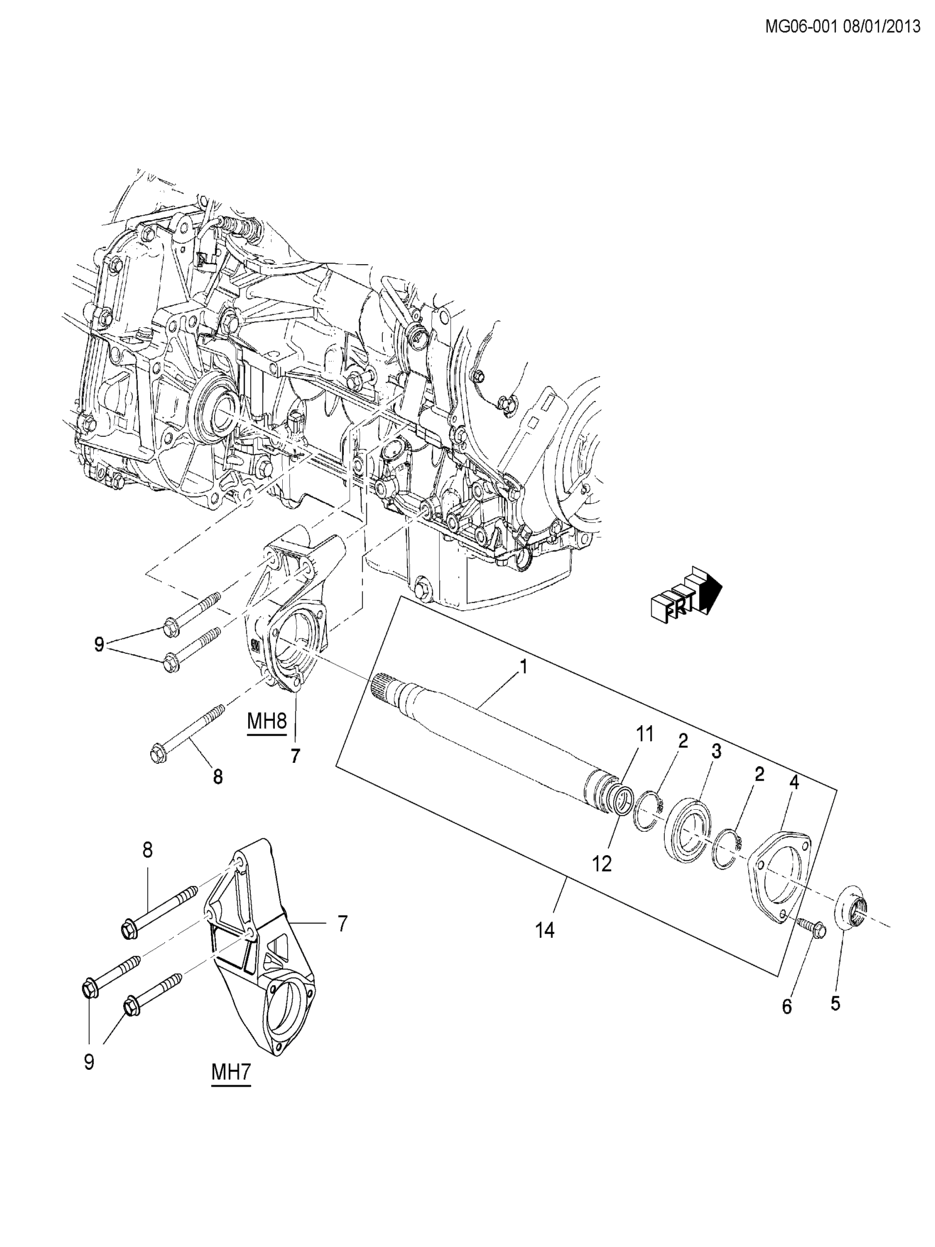 MG06-001 08/01/2013

FRT

9

MH8

7

8

1

11

2

3

2

4

12

14

6

5

8

7

9

MH7